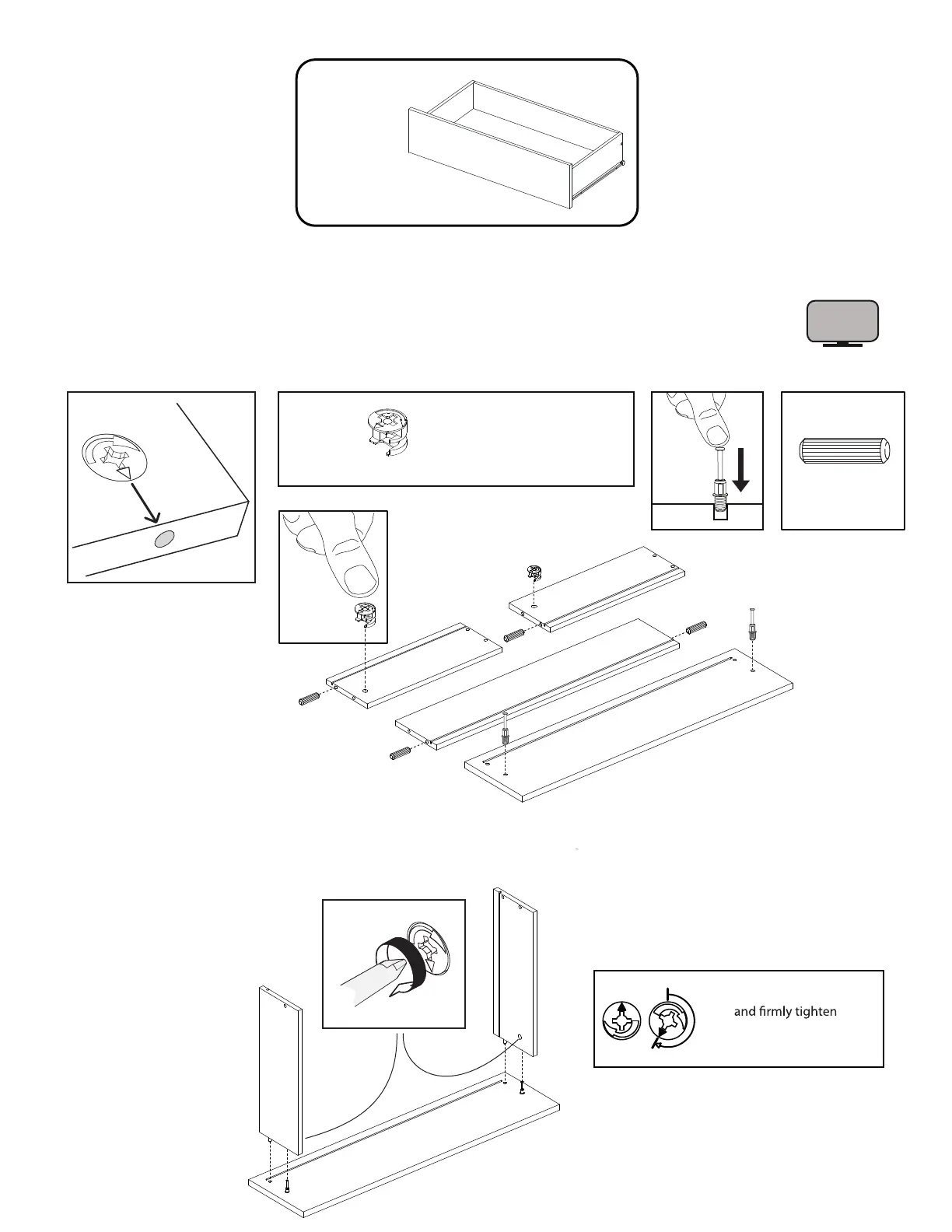 and firmly tighten