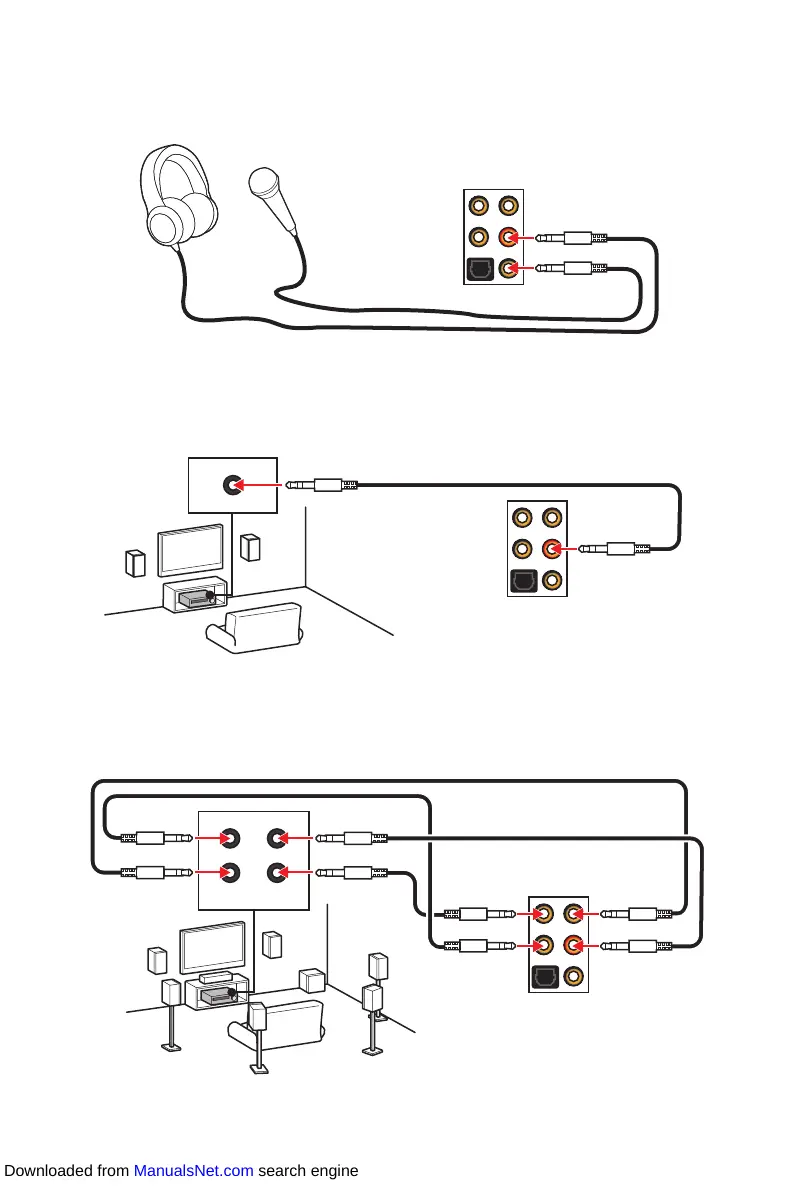 Downloaded from ManualsNet.com search engine