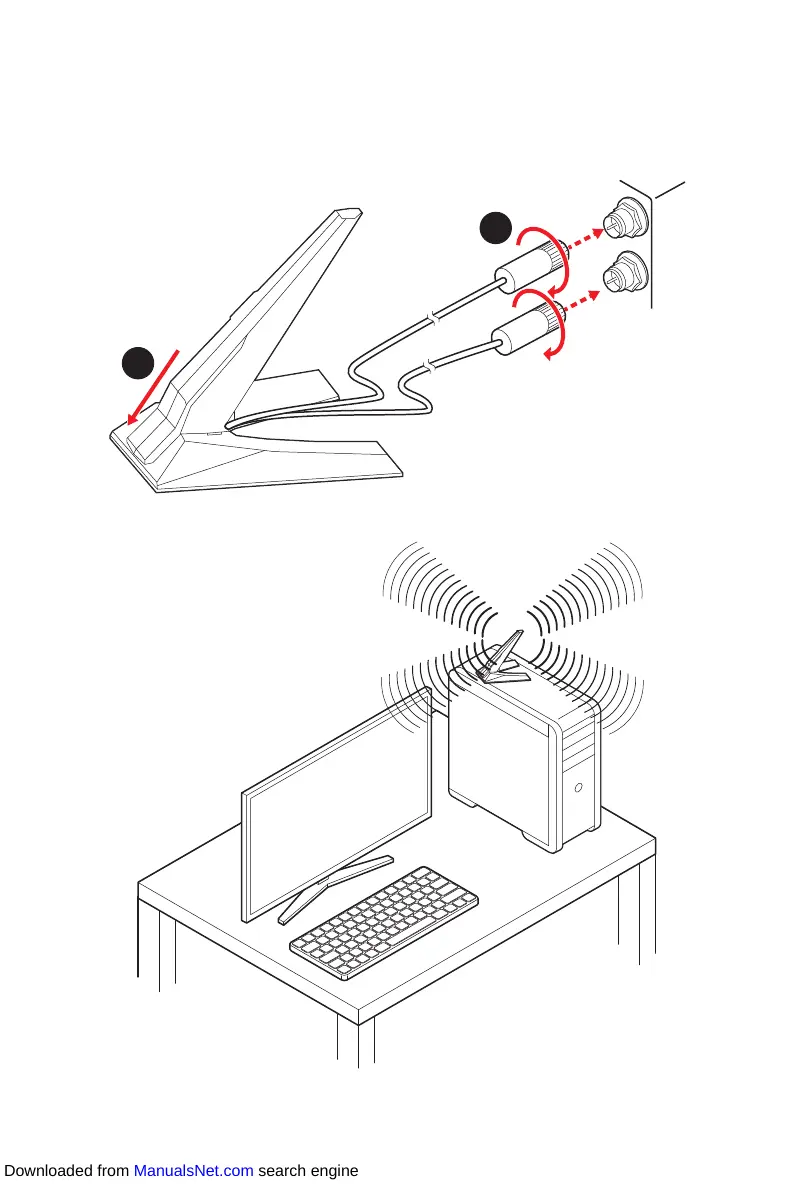 Downloaded from ManualsNet.com search engine