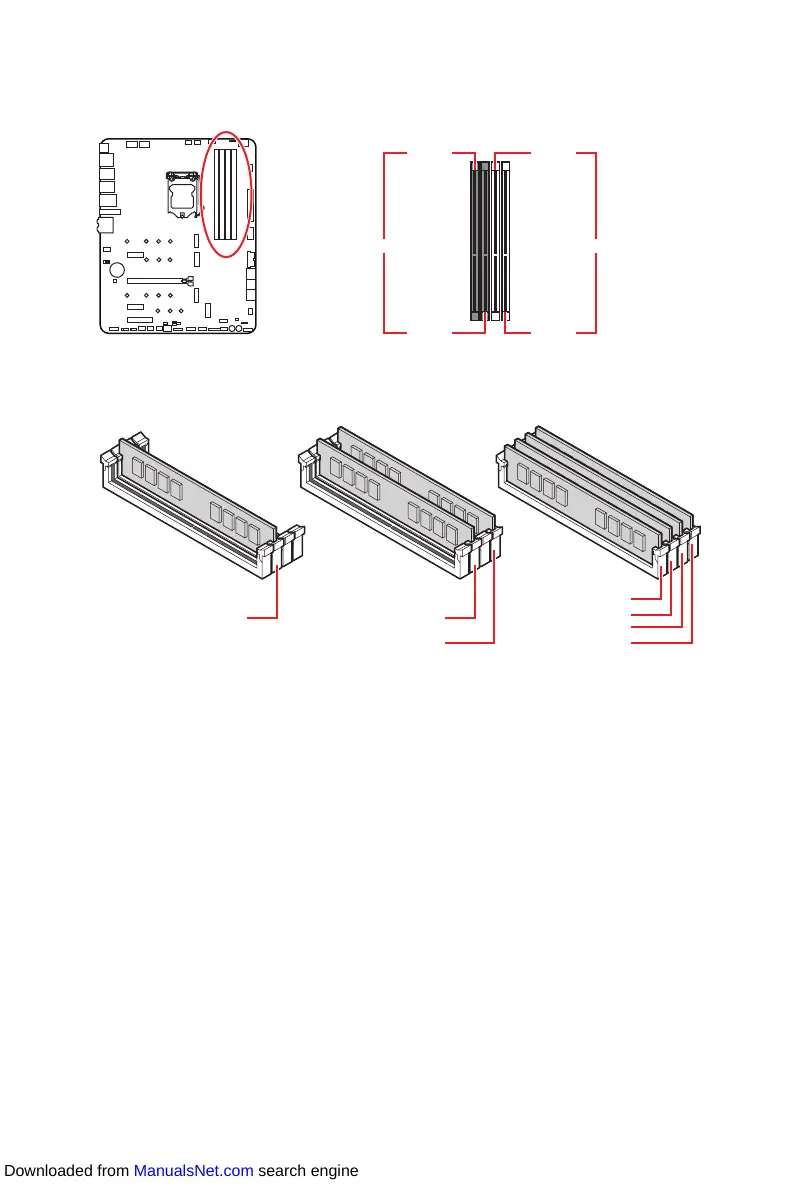 Downloaded from ManualsNet.com search engine