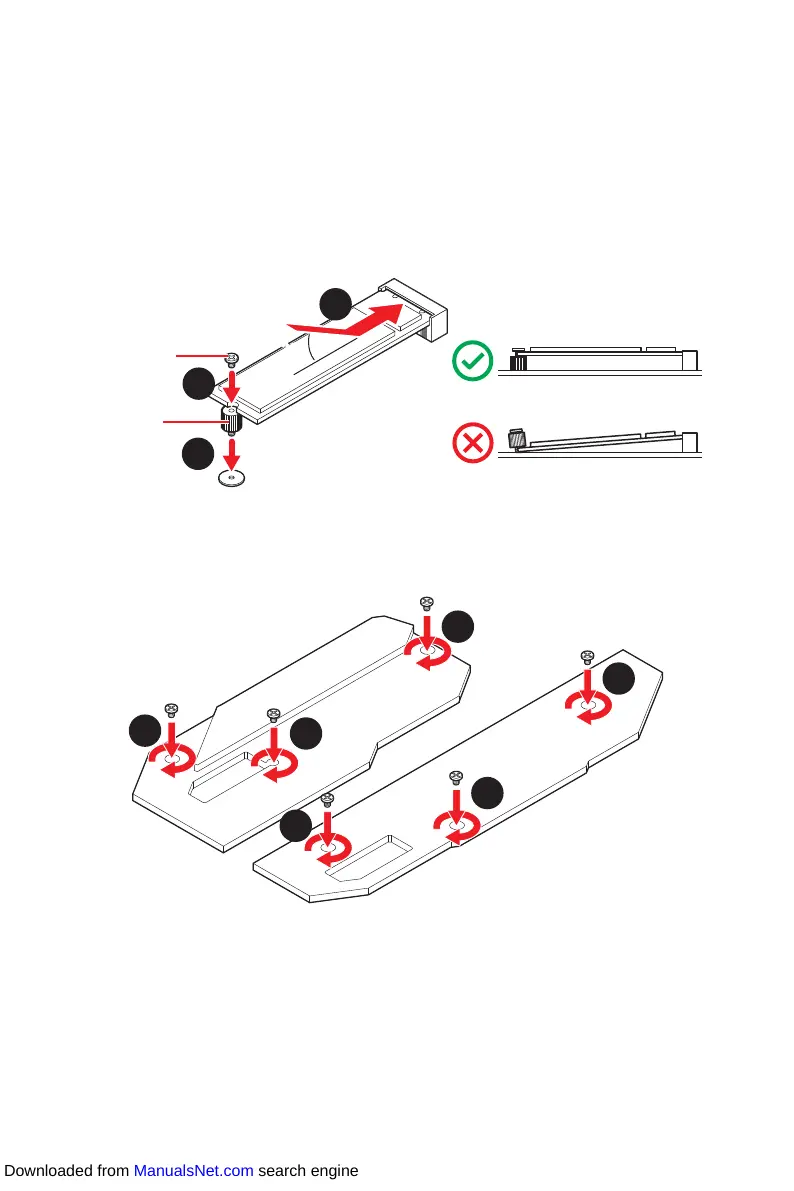 Downloaded from ManualsNet.com search engine