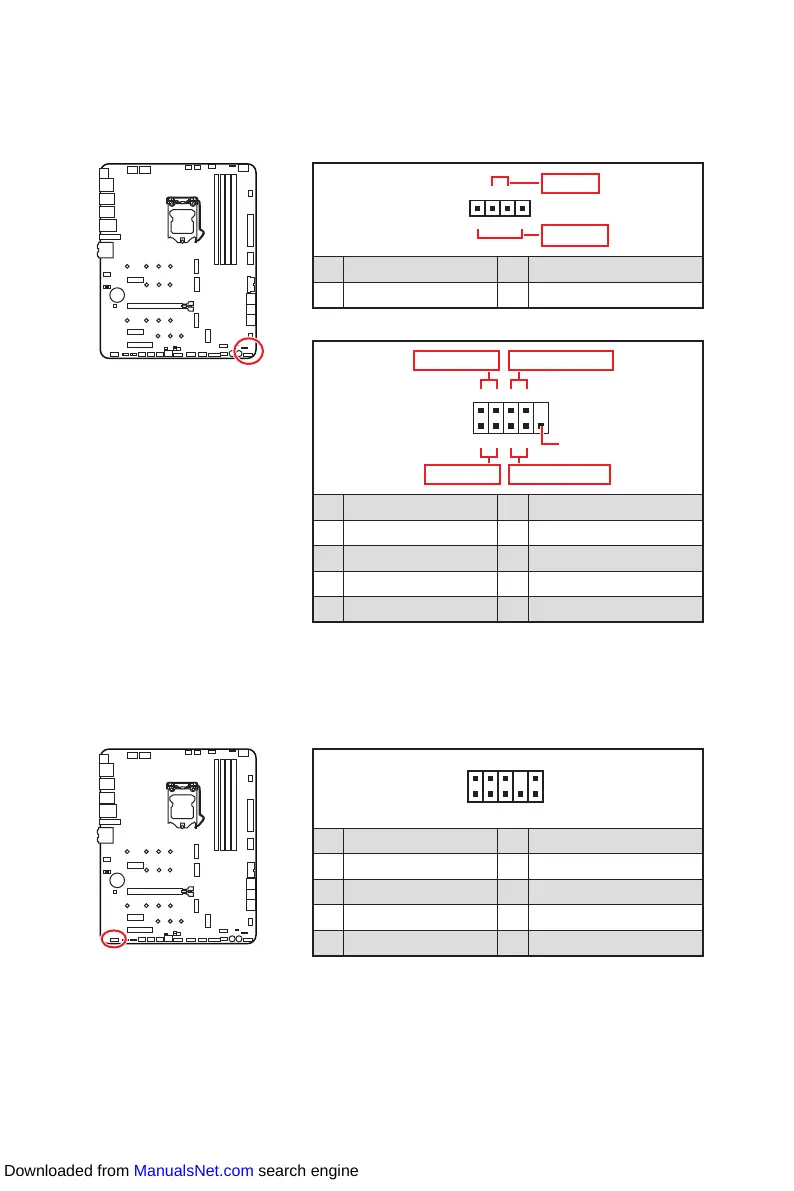 Downloaded from ManualsNet.com search engine