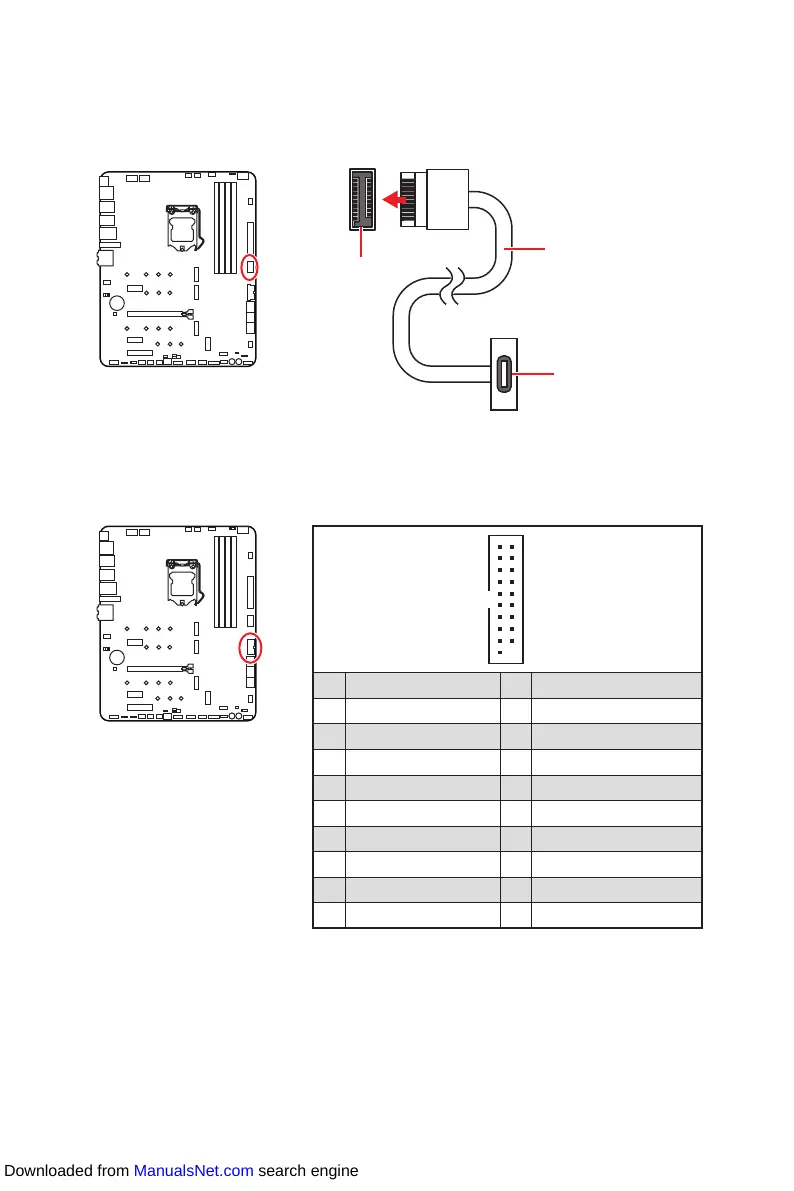 Downloaded from ManualsNet.com search engine