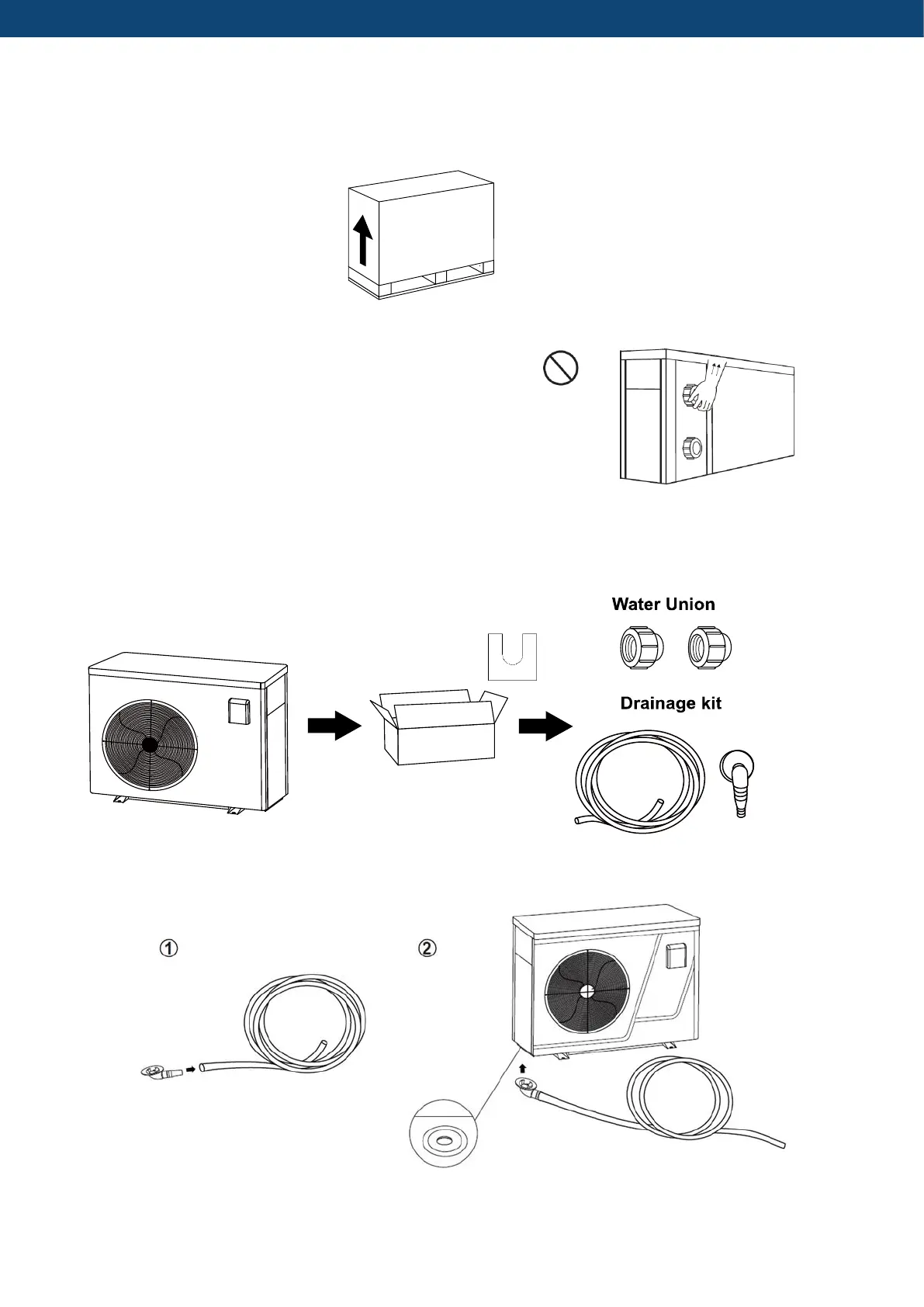 Water Union

Drainage kit

①

②