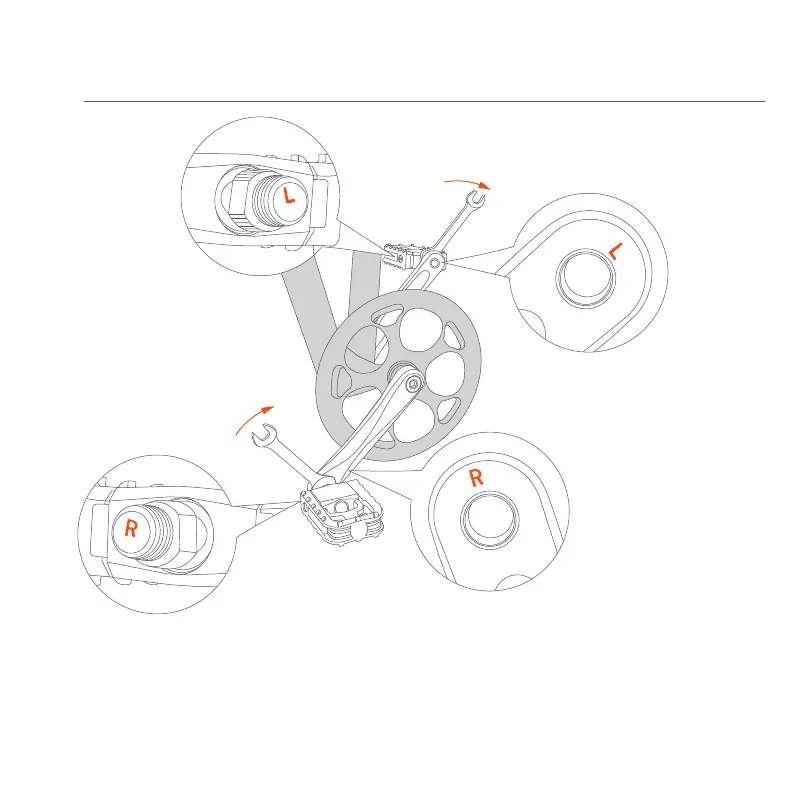 L

L

R

R