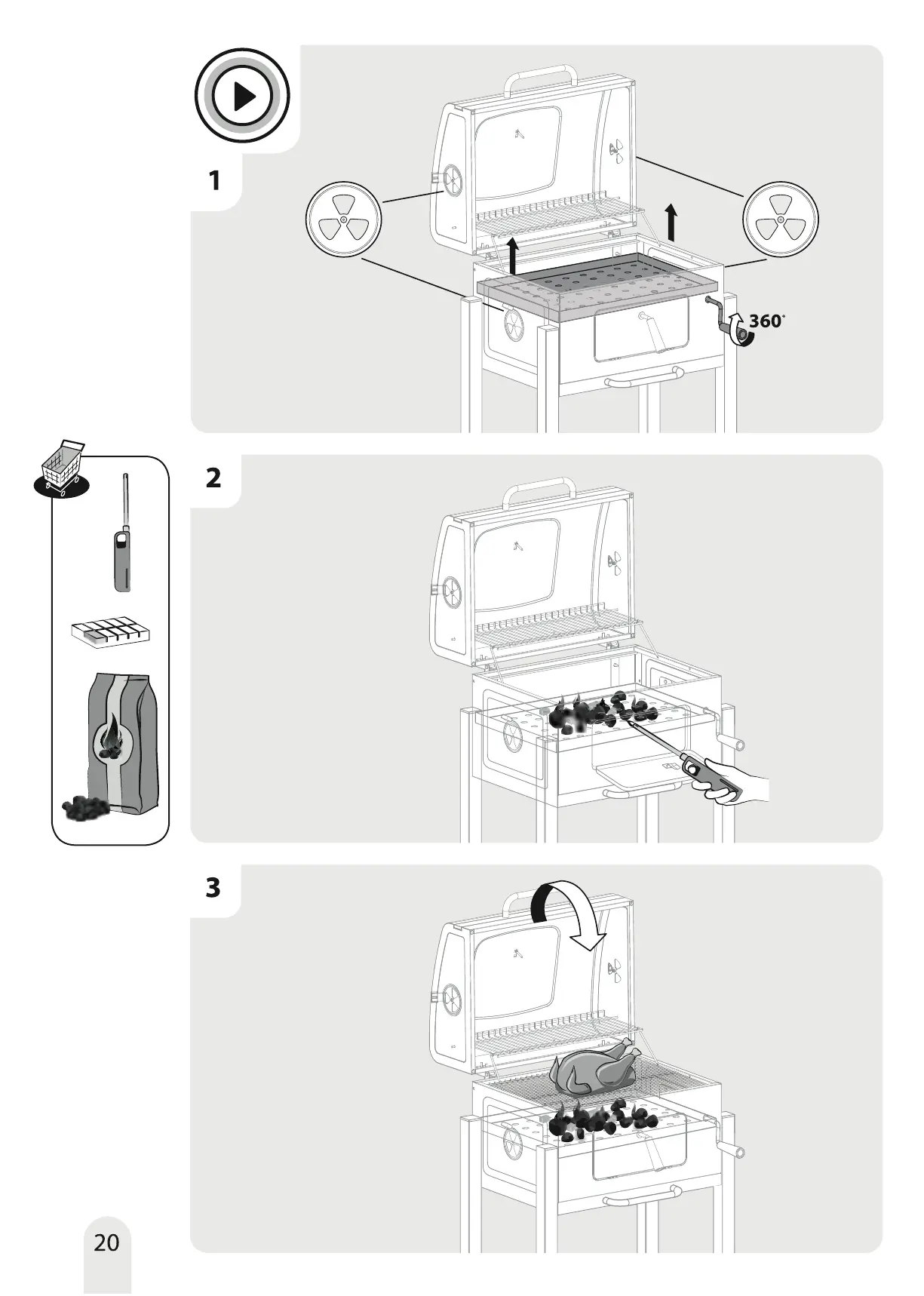 1

360°

2

3

20