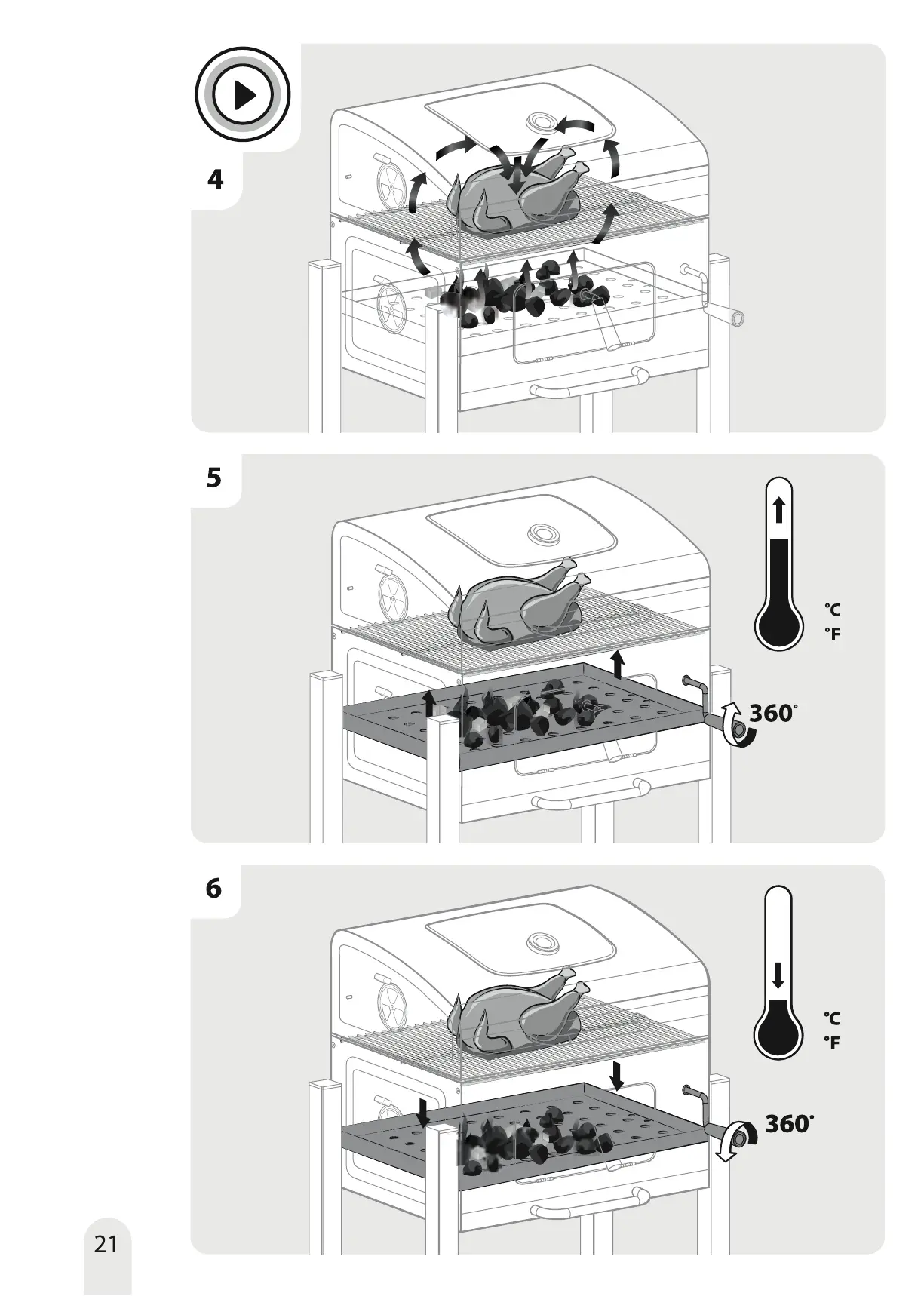 4

5

°C
°F

360°

6

°C
°F

360°

21