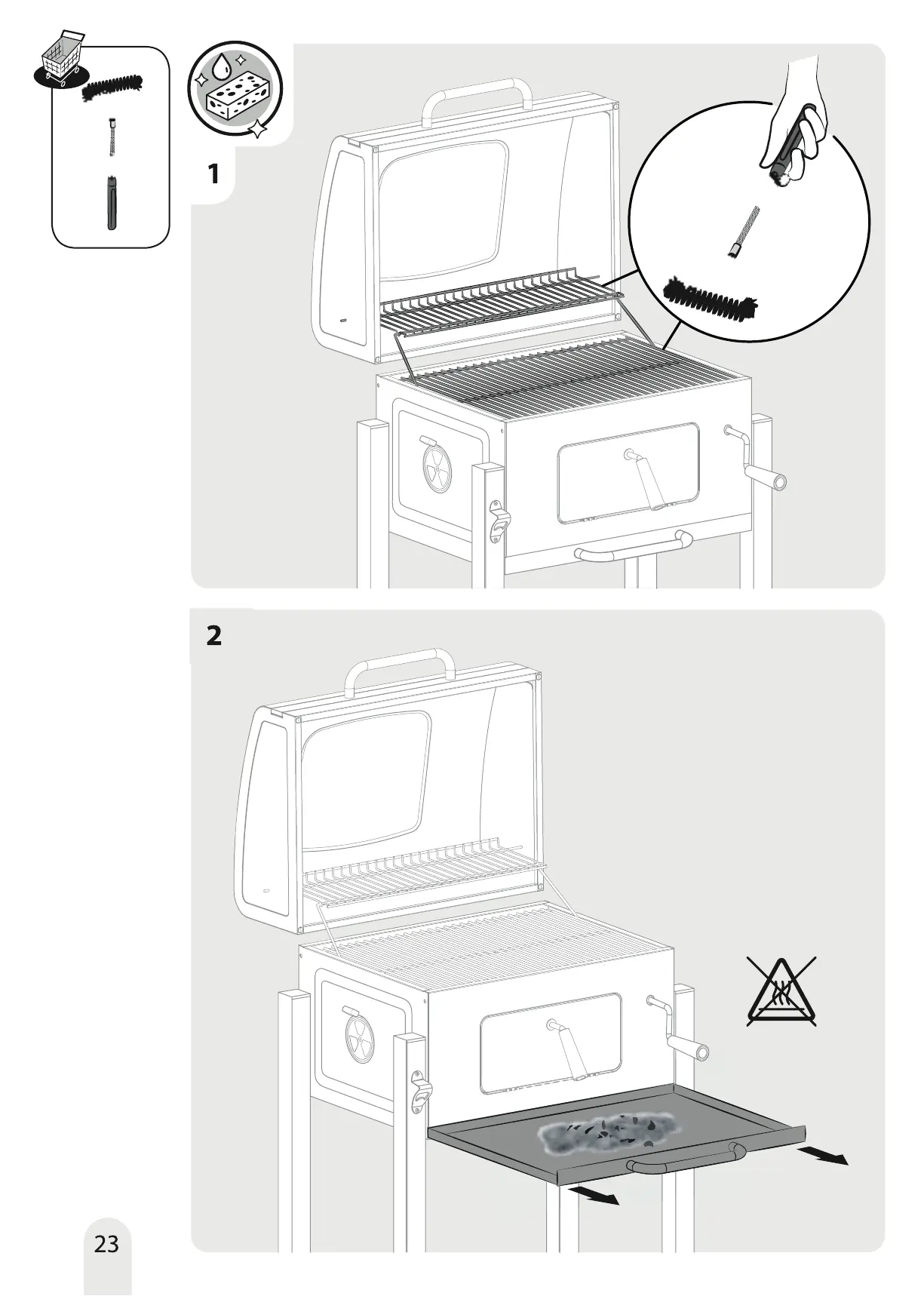 1

2

23