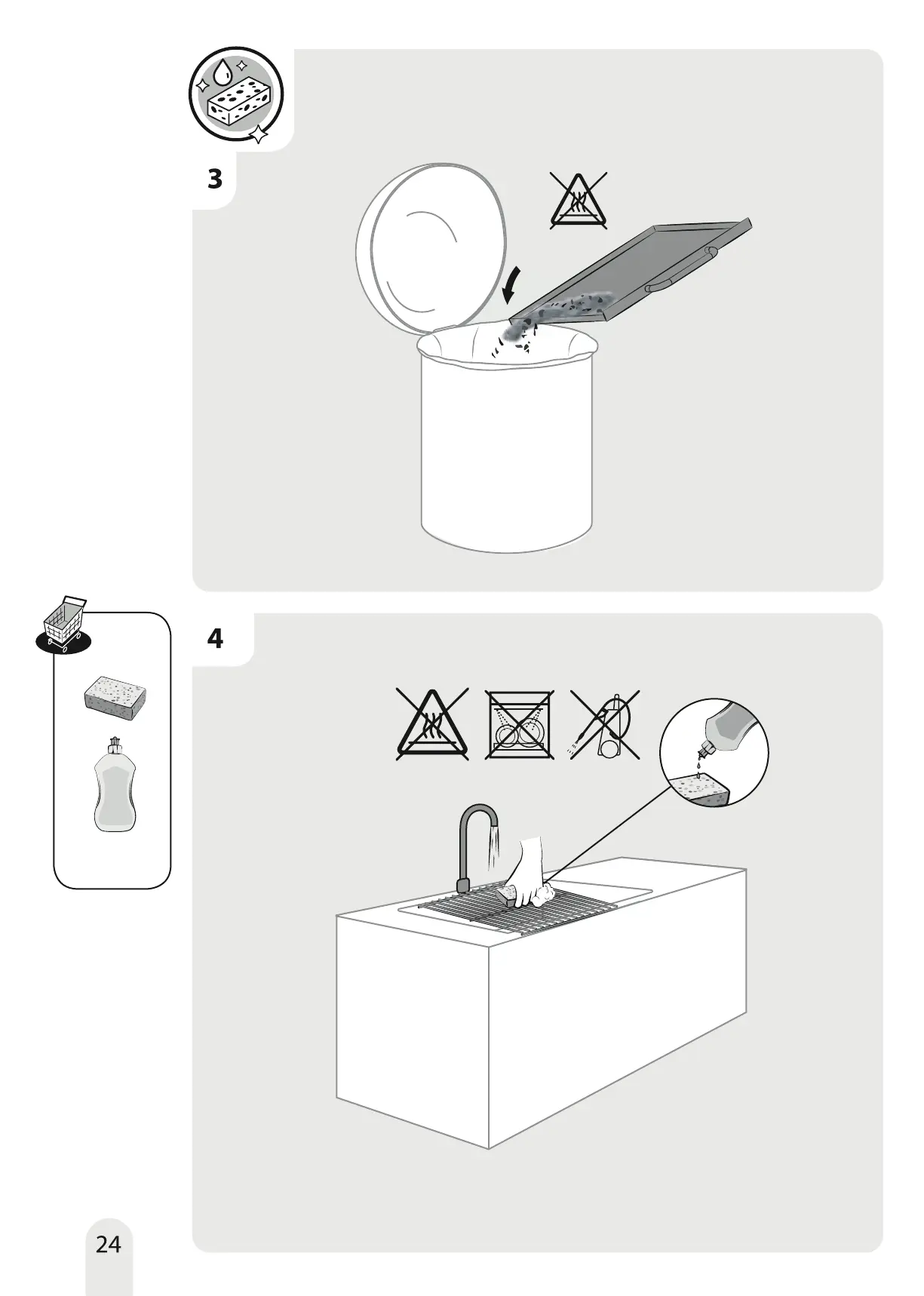 3

4

24