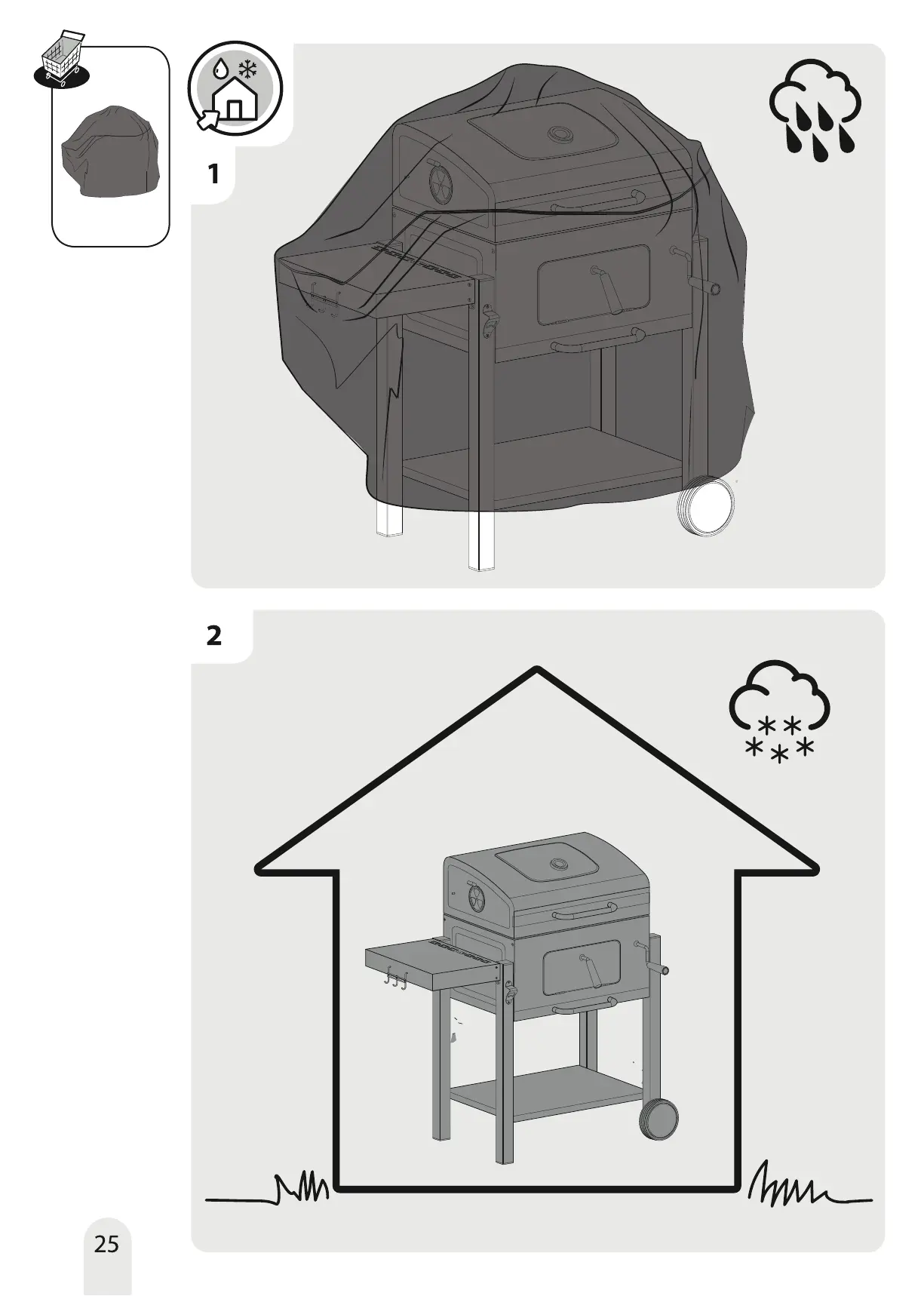 1

2

25