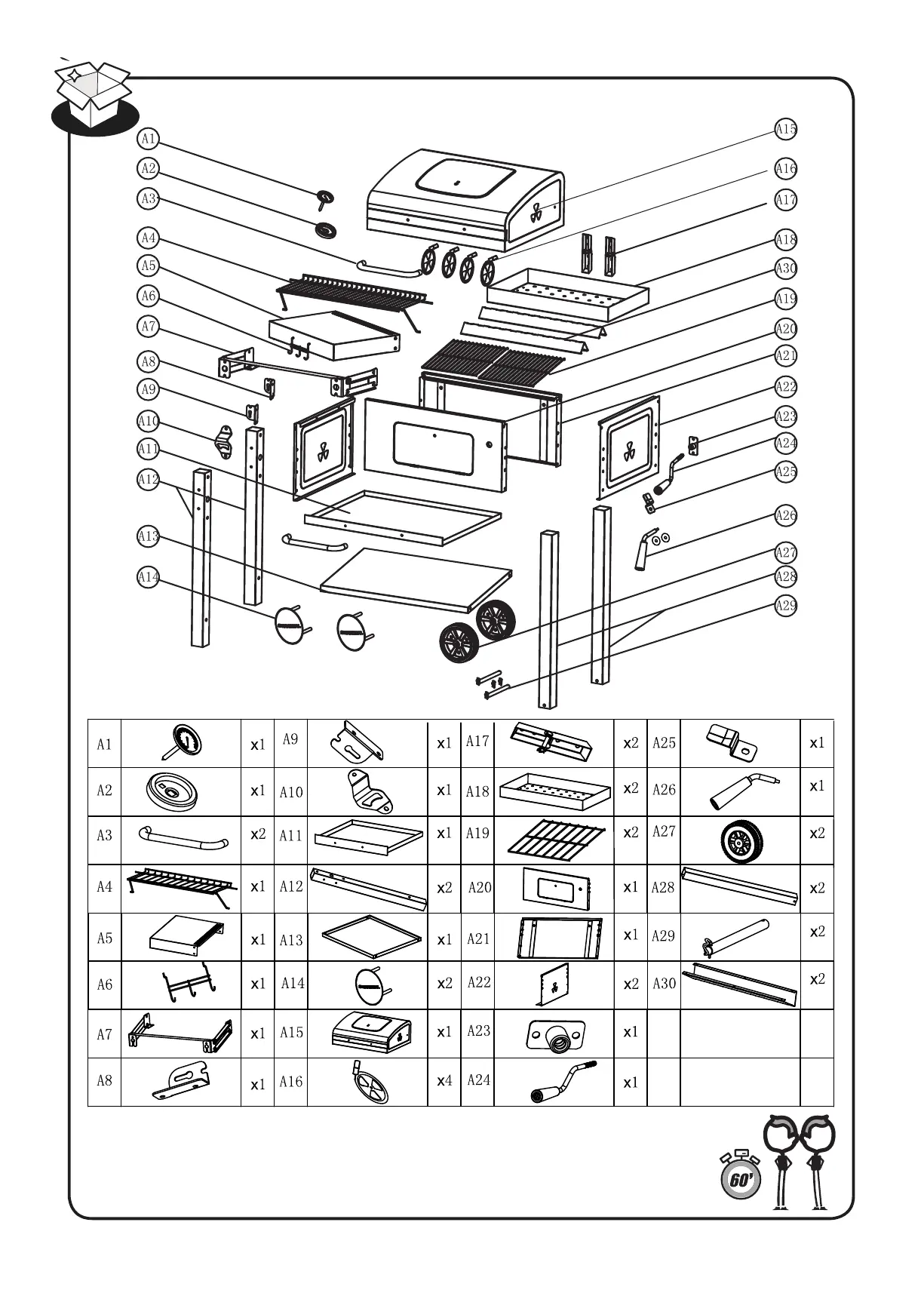 A1
A2
A3
A4
A5
A6
A7
A8
A9
A10
A11
A12
A13
A14
A15
A16
A17
A18
A30
A19
A20
A21
A22
A23
A24
A25
A26
A27
A28
A29

| A1 | | x1 | A9 | | x1 | A17 | | x2 | A25 | | x1 |
|---|---|---|---|---|---|---|---|---|---|---|---|
| A2 | | x1 | A10 | | x1 | A18 | | x2 | A26 | | x1 |
| A3 | | x2 | A11 | | x1 | A19 | | x2 | A27 | | x2 |
| A4 | | x1 | A12 | | x2 | A20 | | x1 | A28 | | x2 |
| A5 | | x1 | A13 | | x1 | A21 | | x1 | A29 | | x2 |
| A6 | | x1 | A14 | | x2 | A22 | | x2 | A30 | | x2 |
| A7 | | x1 | A15 | | x1 | A23 | | x1 | | | |
| A8 | | x1 | A16 | | x4 | A24 | | x1 | | | |

60'