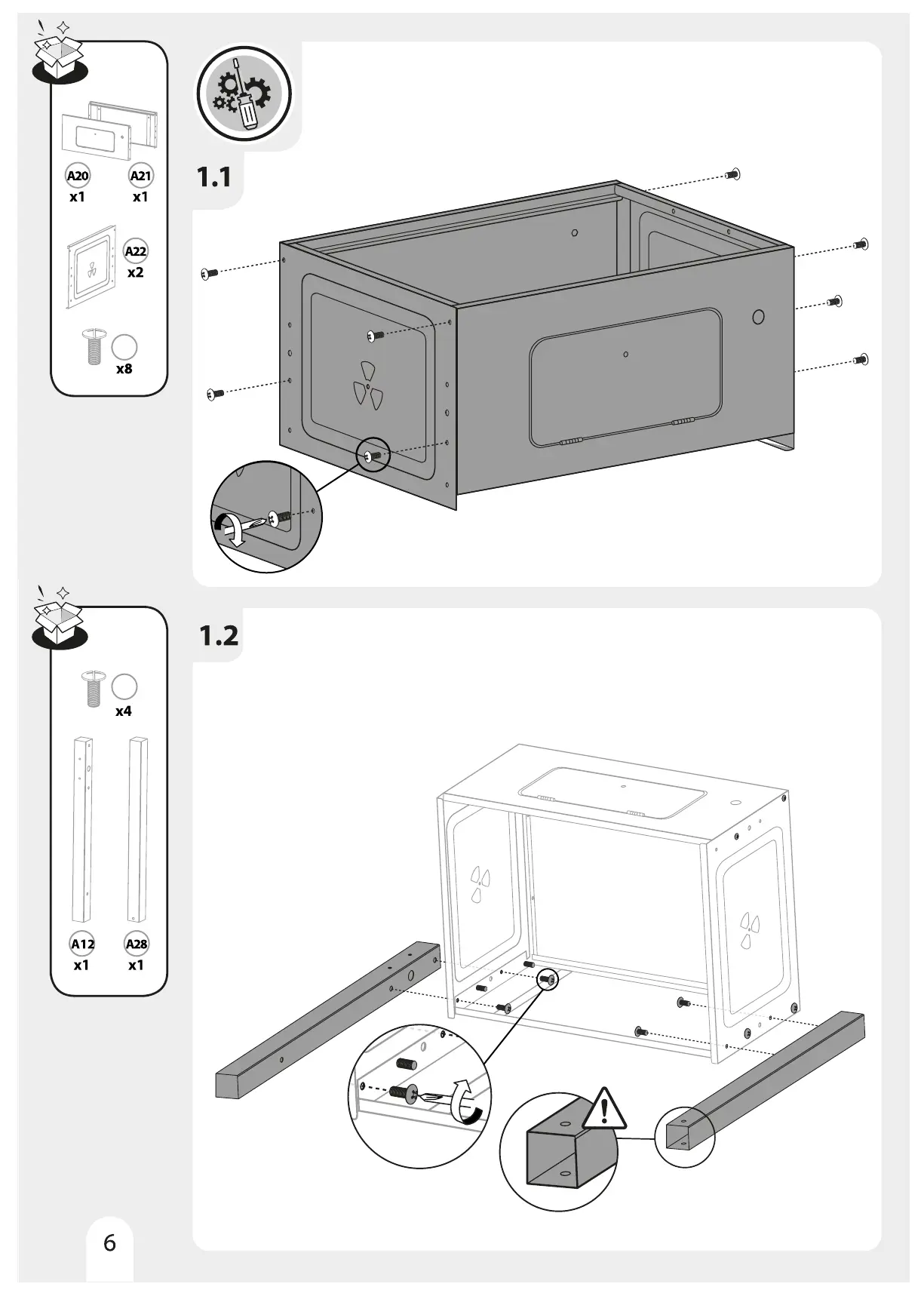 A20
x1
A21
x1
A22
x2
x8

1.1

x4
A12
x1
A28
x1

1.2

6