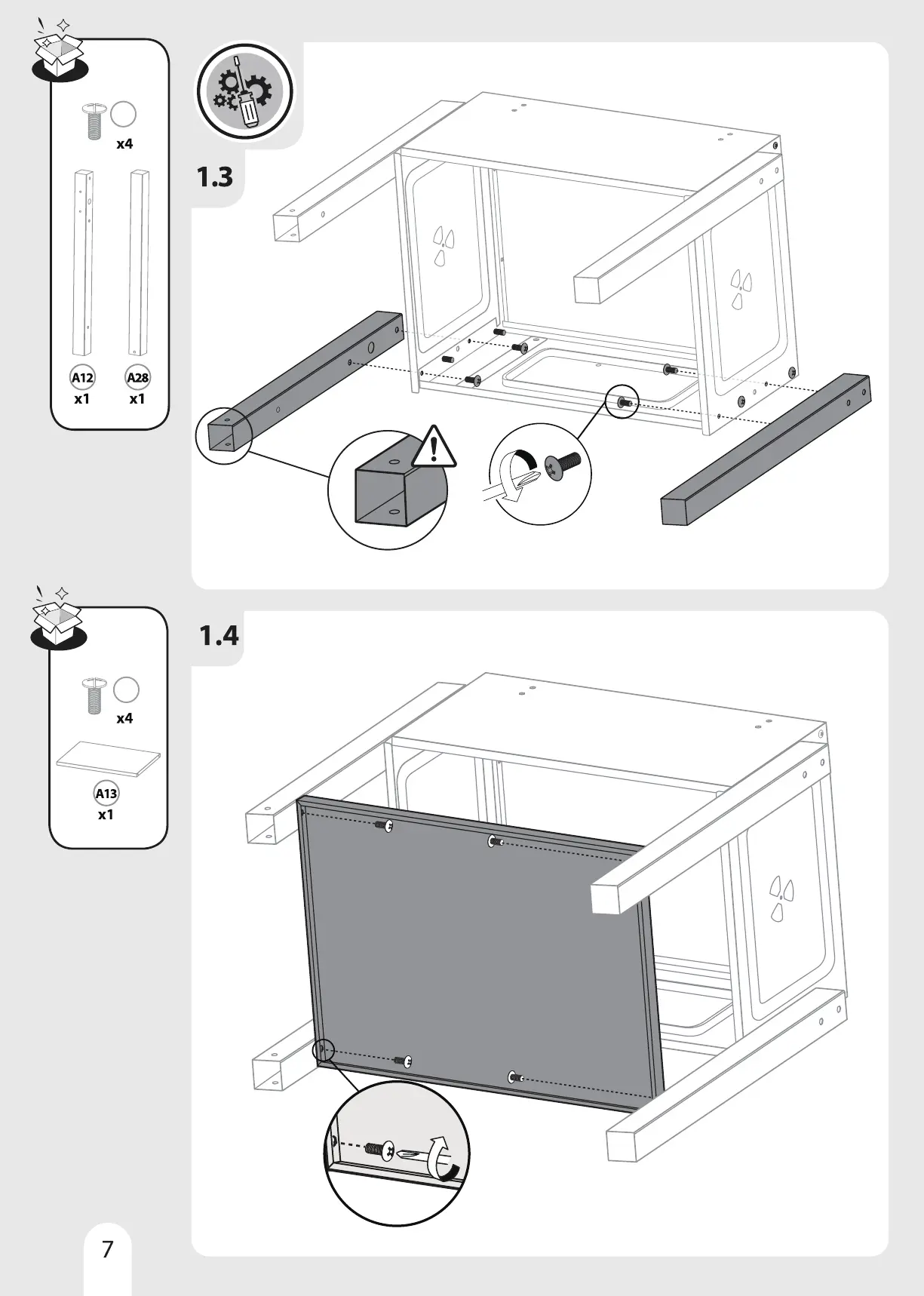 x4

A12
x1

A28
x1

1.3

x4

A13
x1

1.4

7