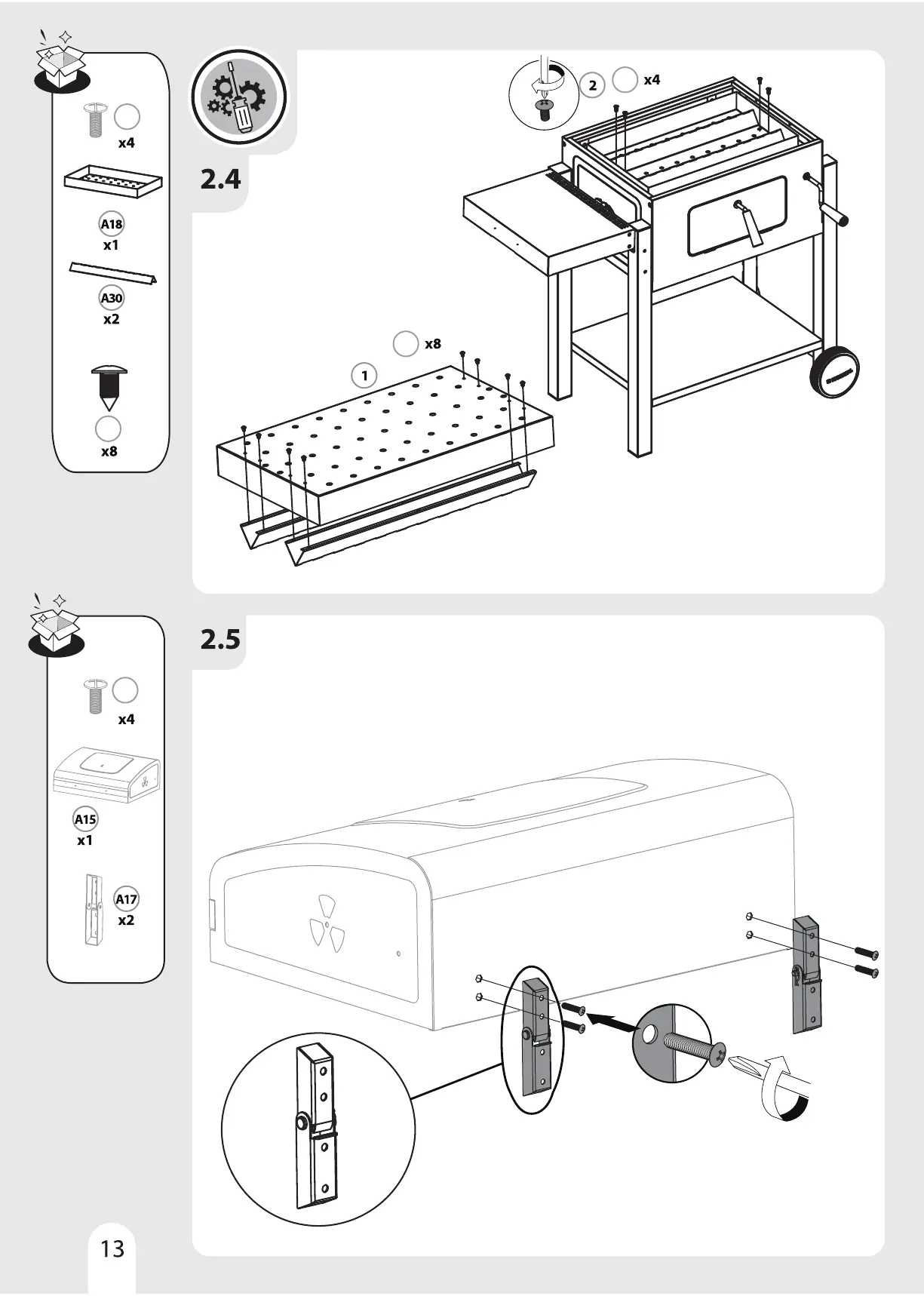 x4

A18
x1

A30
x2

x8

2.4

2

x4

x8

1

x4

A15
x1

A17
x2

2.5

13