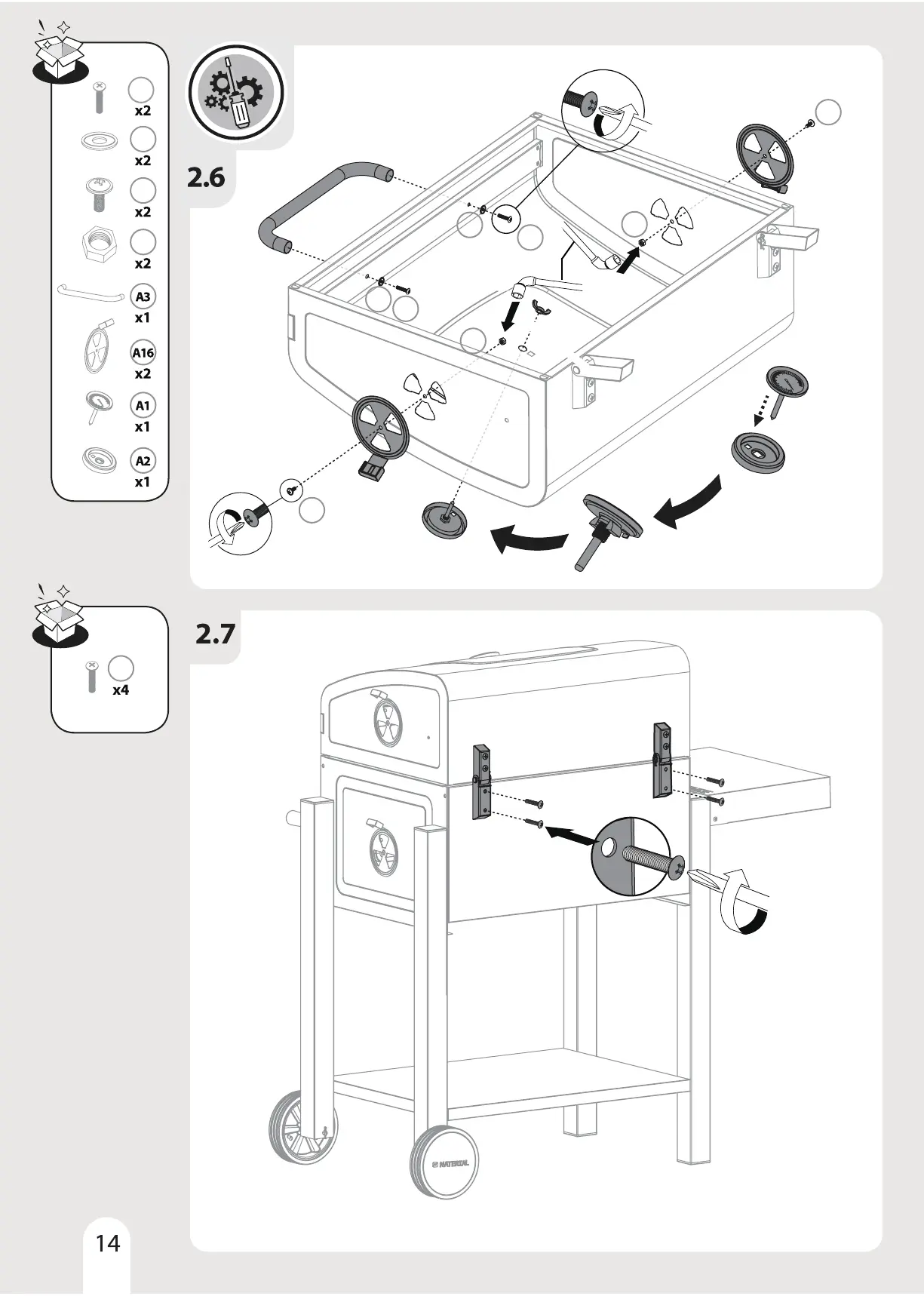 x2
x2
x2
x2
A3
x1
A16
x2
A1
x1
A2
x1

2.6

x4

2.7

NATERIAL

14