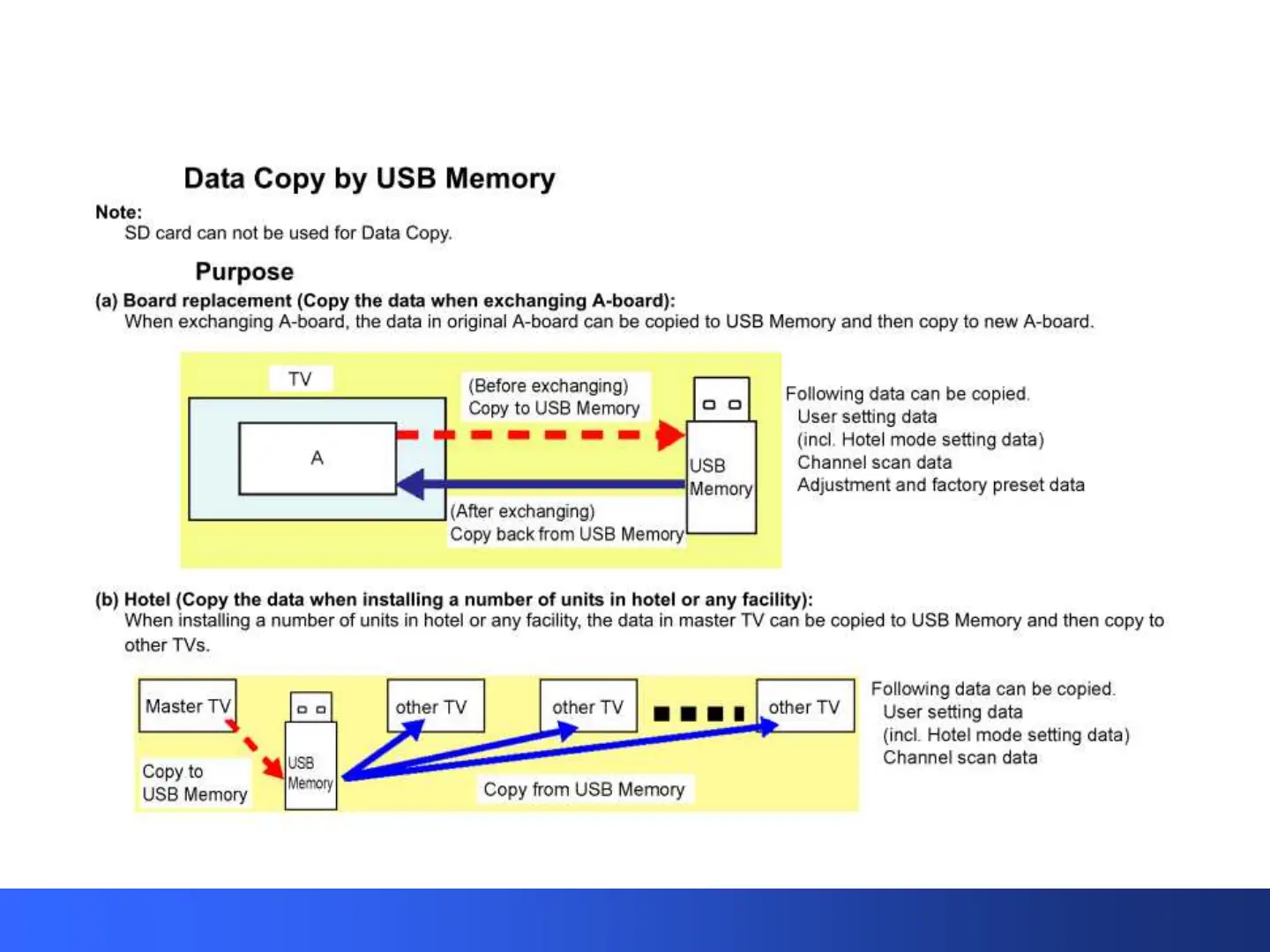 Data Copy by USB Memory

Note:
SD card can not be used for Data Copy.

Purpose

(a) Board replacement (Copy the data when exchanging A-board):
When exchanging A-board, the data in original A-board can be copied to USB Memory and then copy to new A-board.

TV

A

(Before exchanging)
Copy to USB Memory

USB
Memory

(After exchanging)
Copy back from USB Memory

Following data can be copied.
User setting data
(incl. Hotel mode setting data)
Channel scan data
Adjustment and factory preset data

(b) Hotel (Copy the data when installing a number of units in hotel or any facility):
When installing a number of units in hotel or any facility, the data in master TV can be copied to USB Memory and then copy to other TVs.

Master TV

Copy to
USB Memory

USB
Memory

other TV

other TV

other TV

Copy from USB Memory

Following data can be copied.
User setting data
(incl. Hotel mode setting data)
Channel scan data