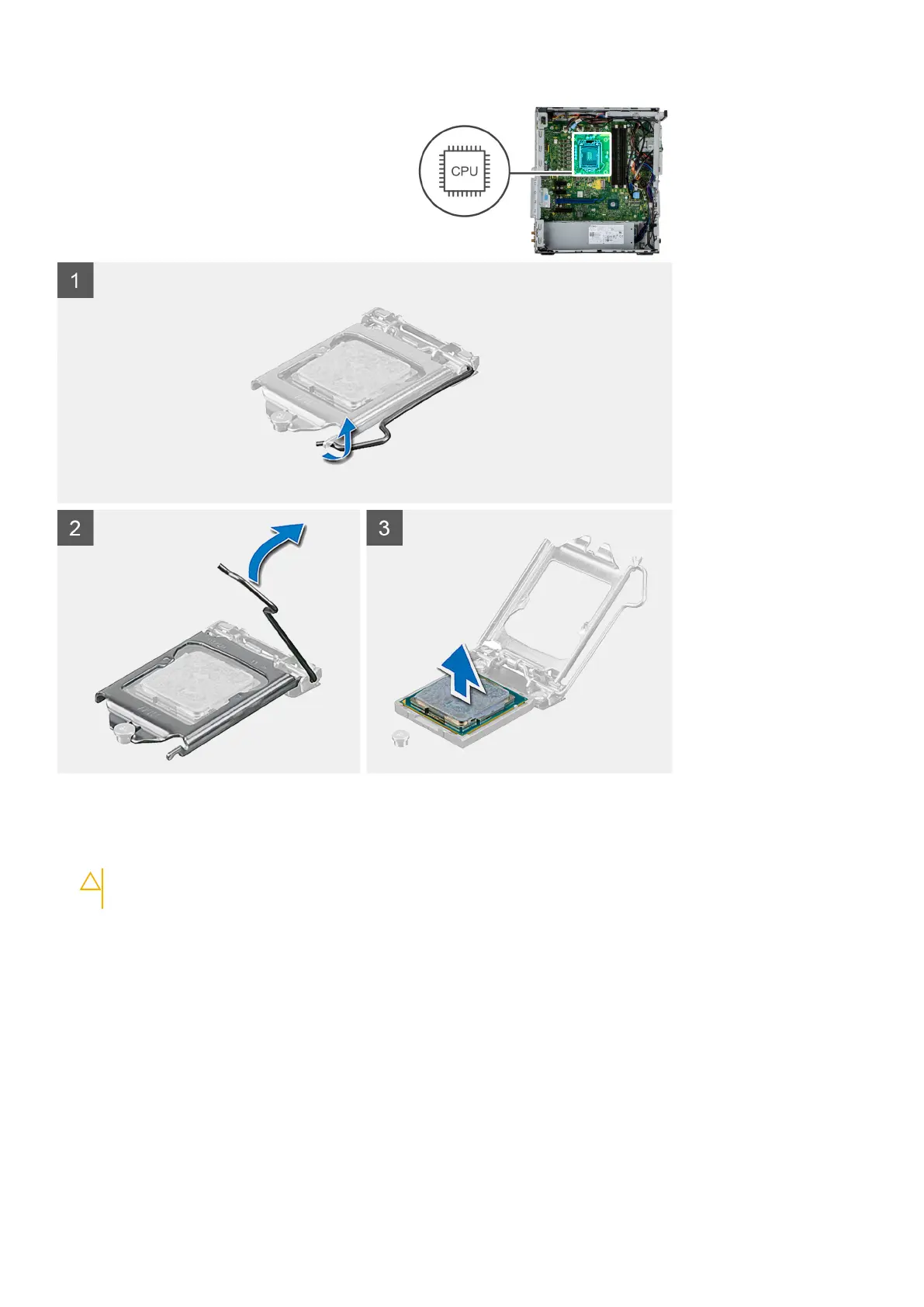 CPU

1

2

3