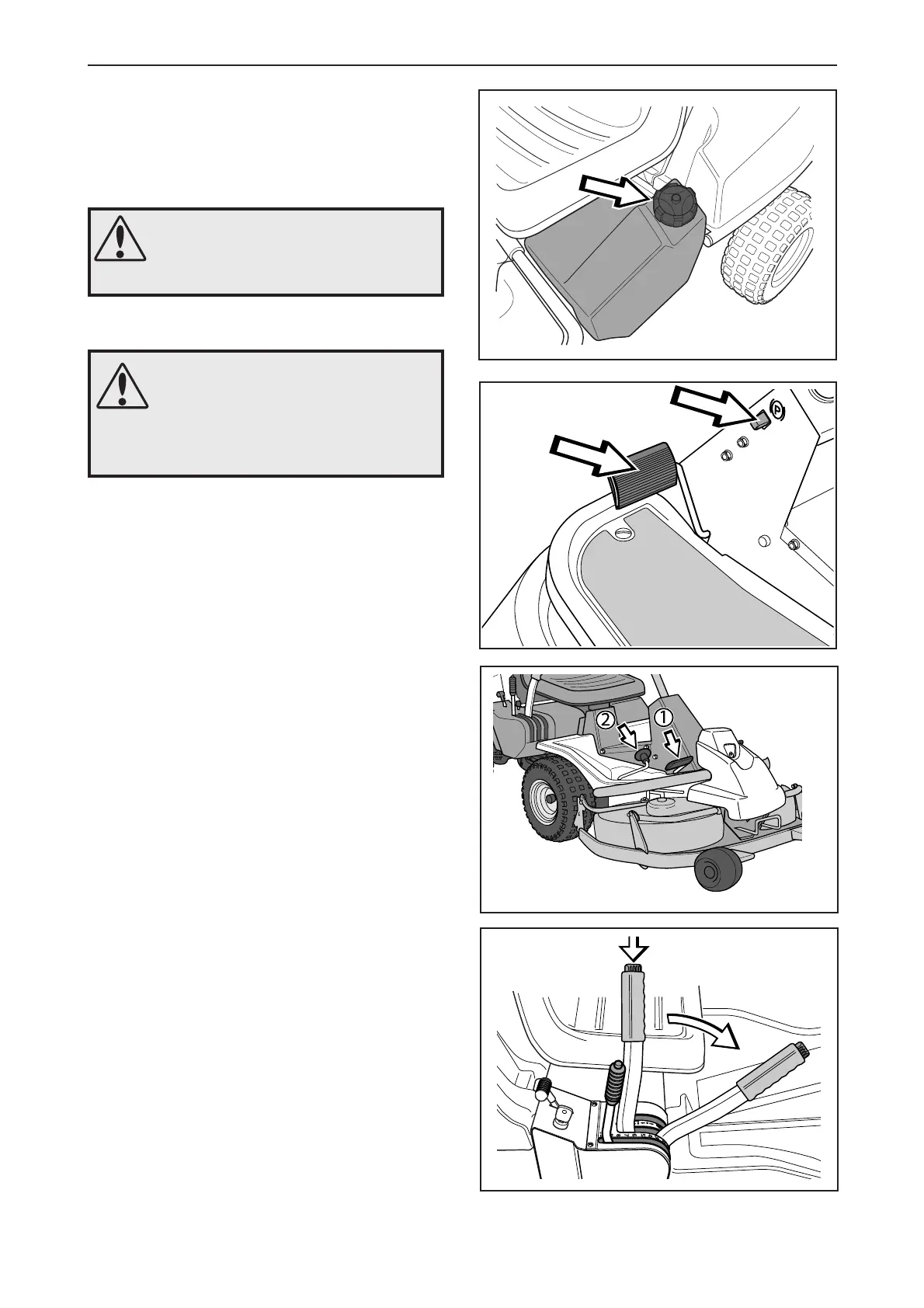 P

2

1