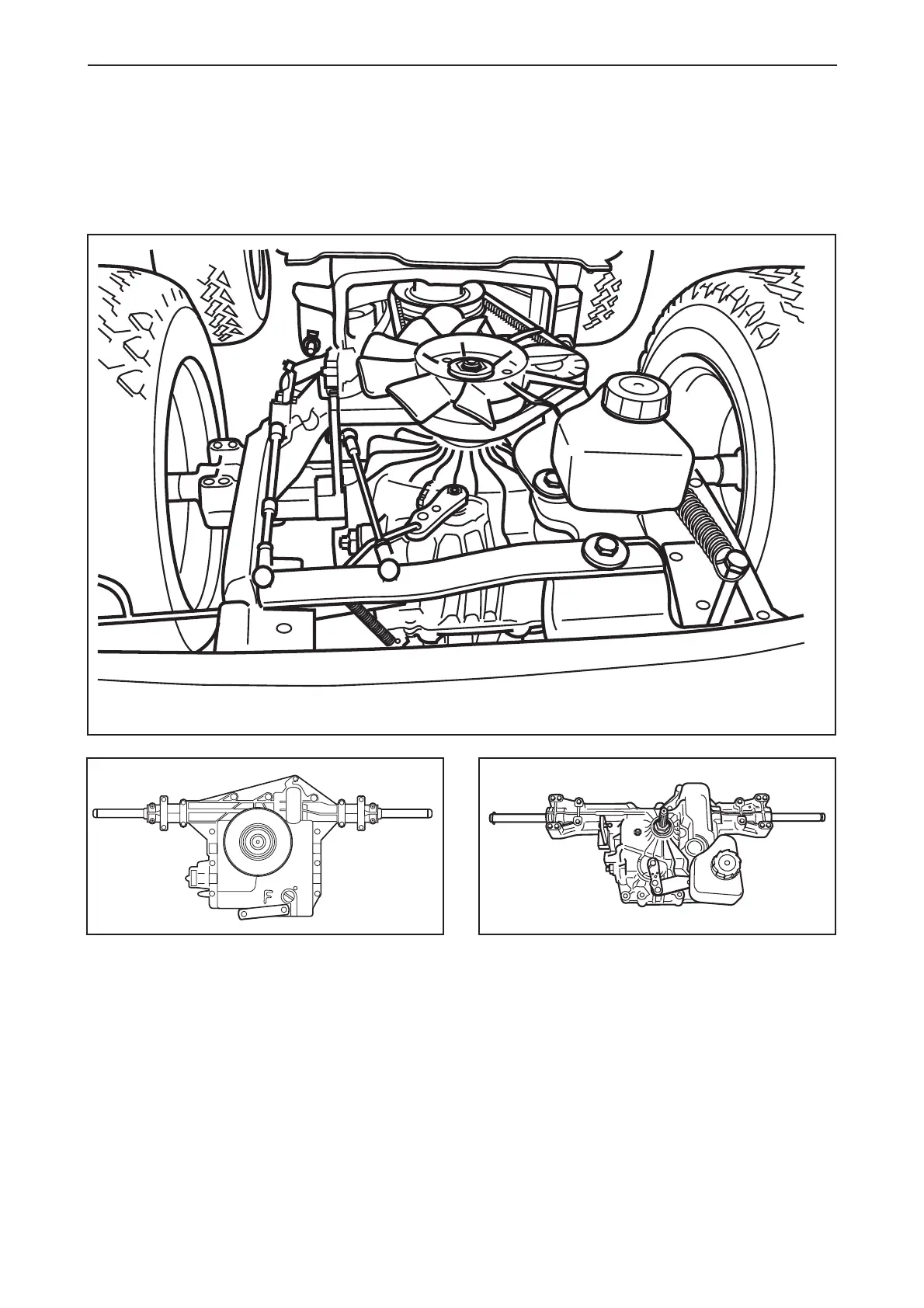 F