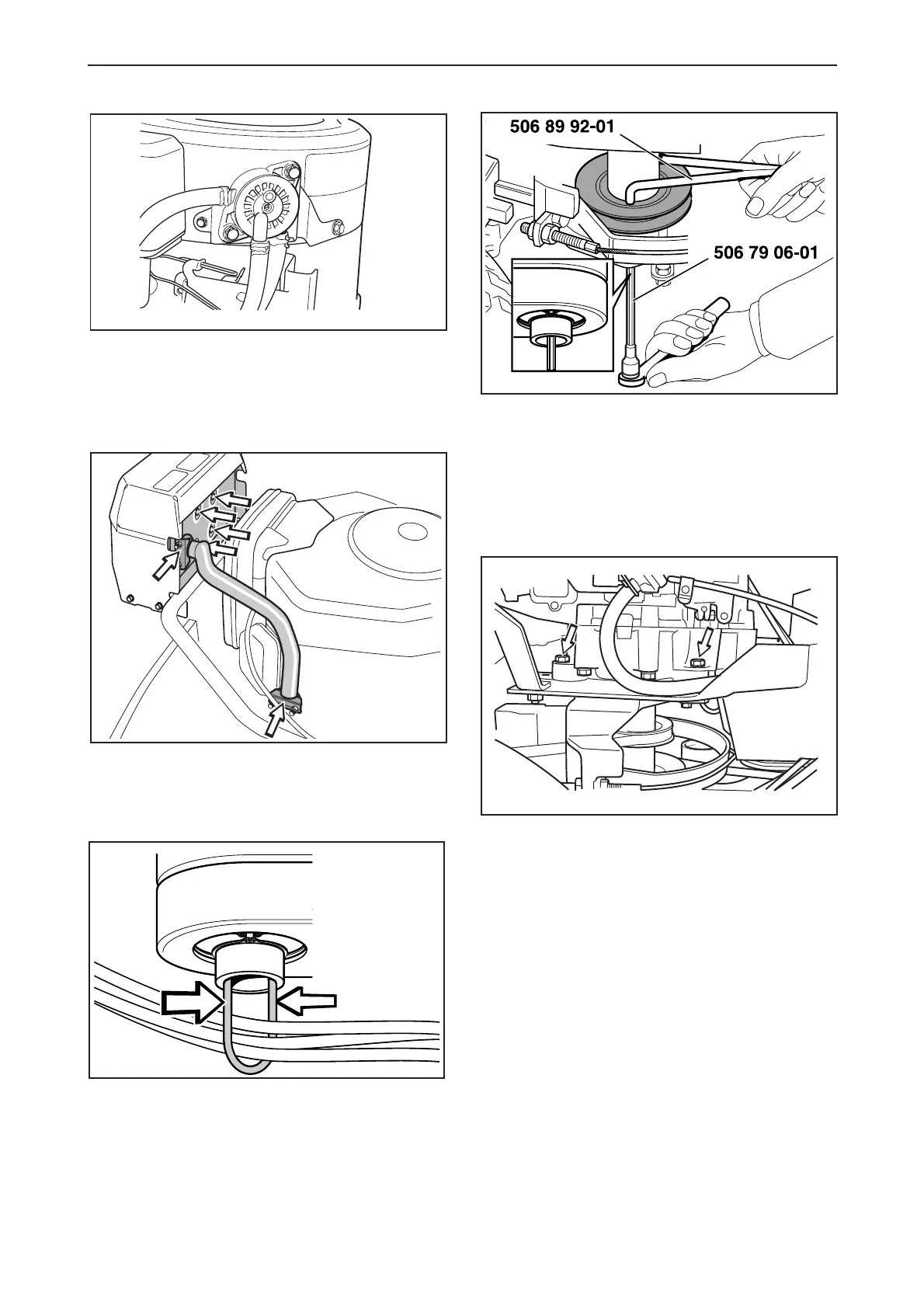 506 89 92-01

506 79 06-01