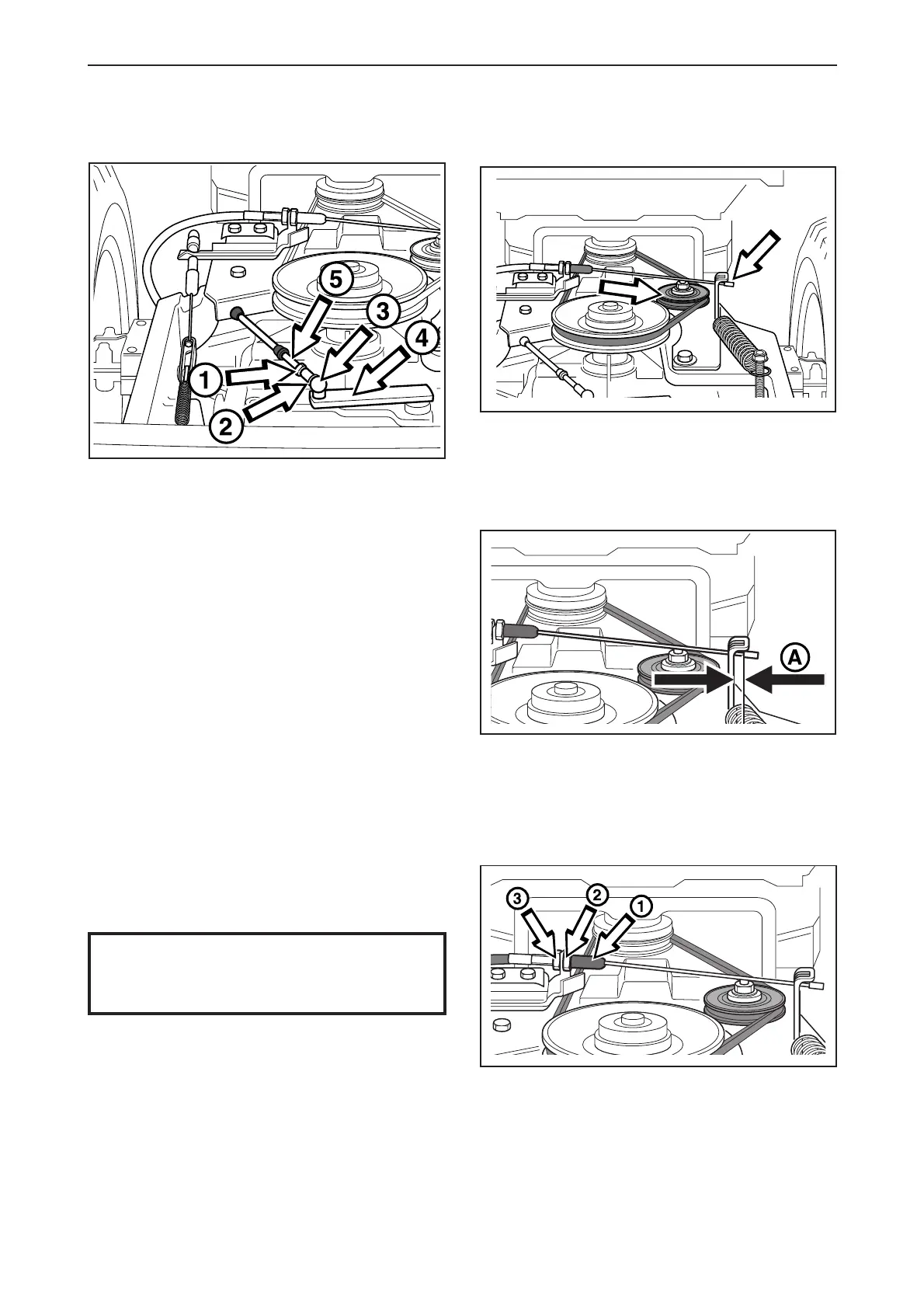 5

3

4

1

2

A

3 2 1