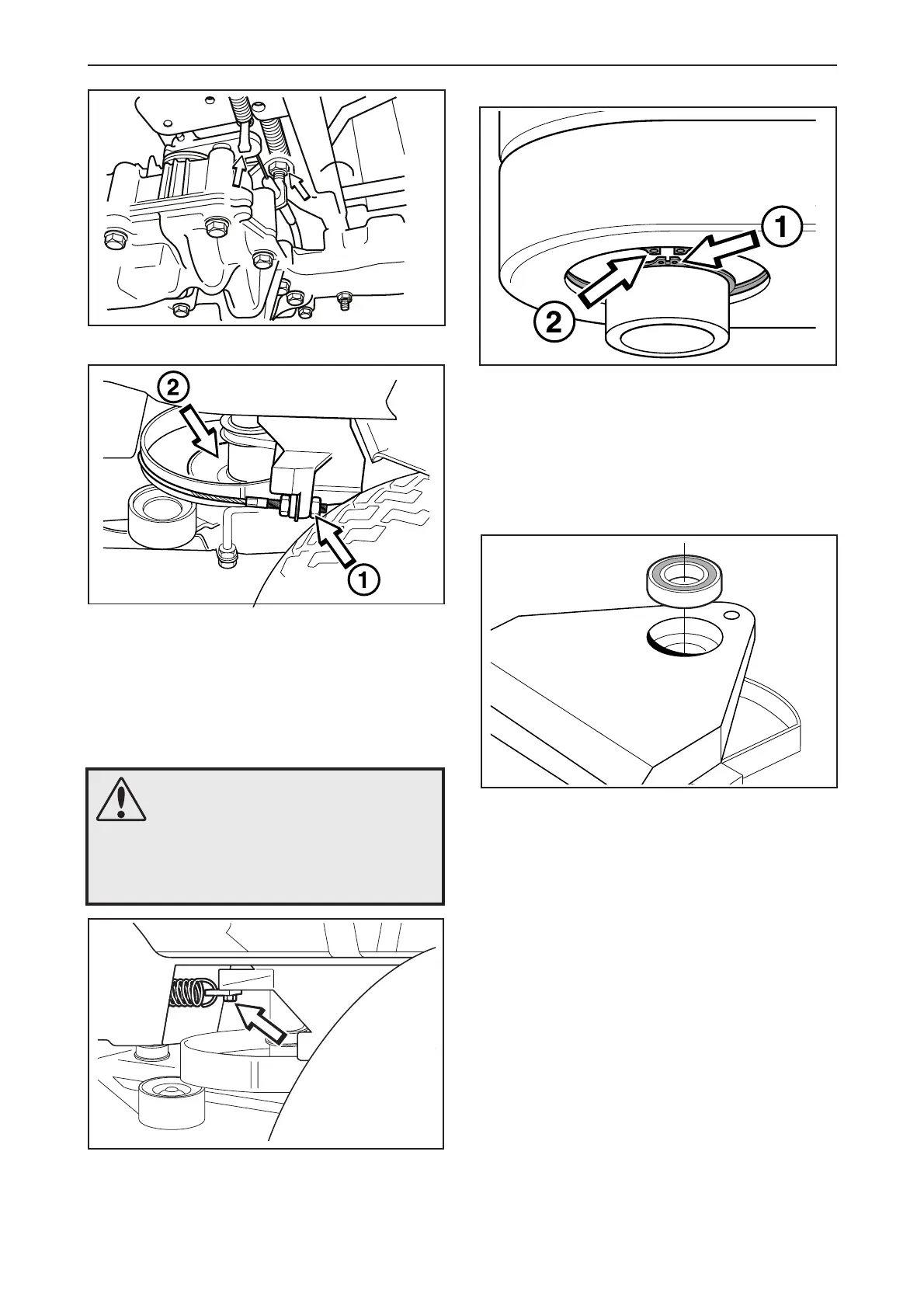 2

1

1

2