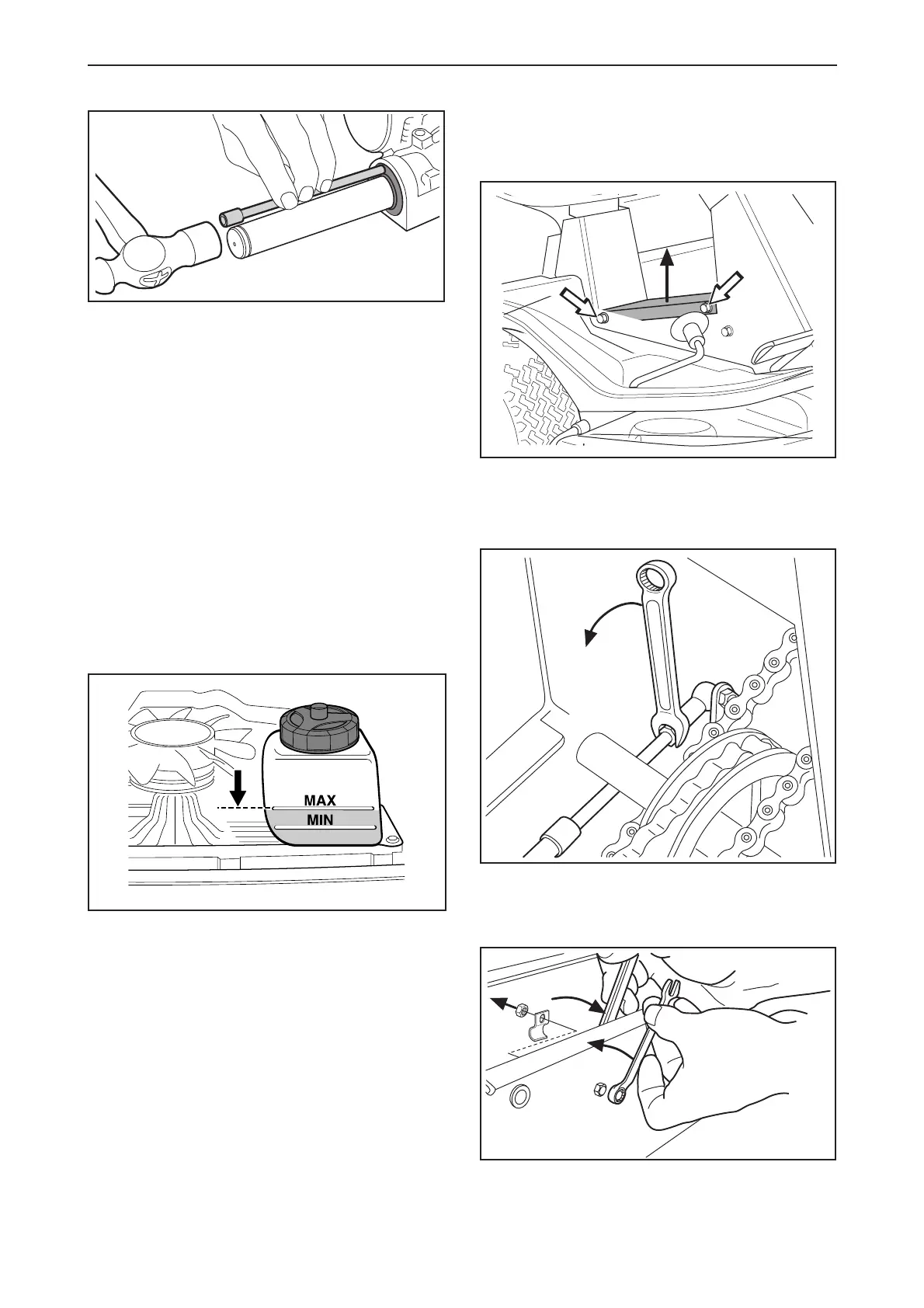 MAX
MIN