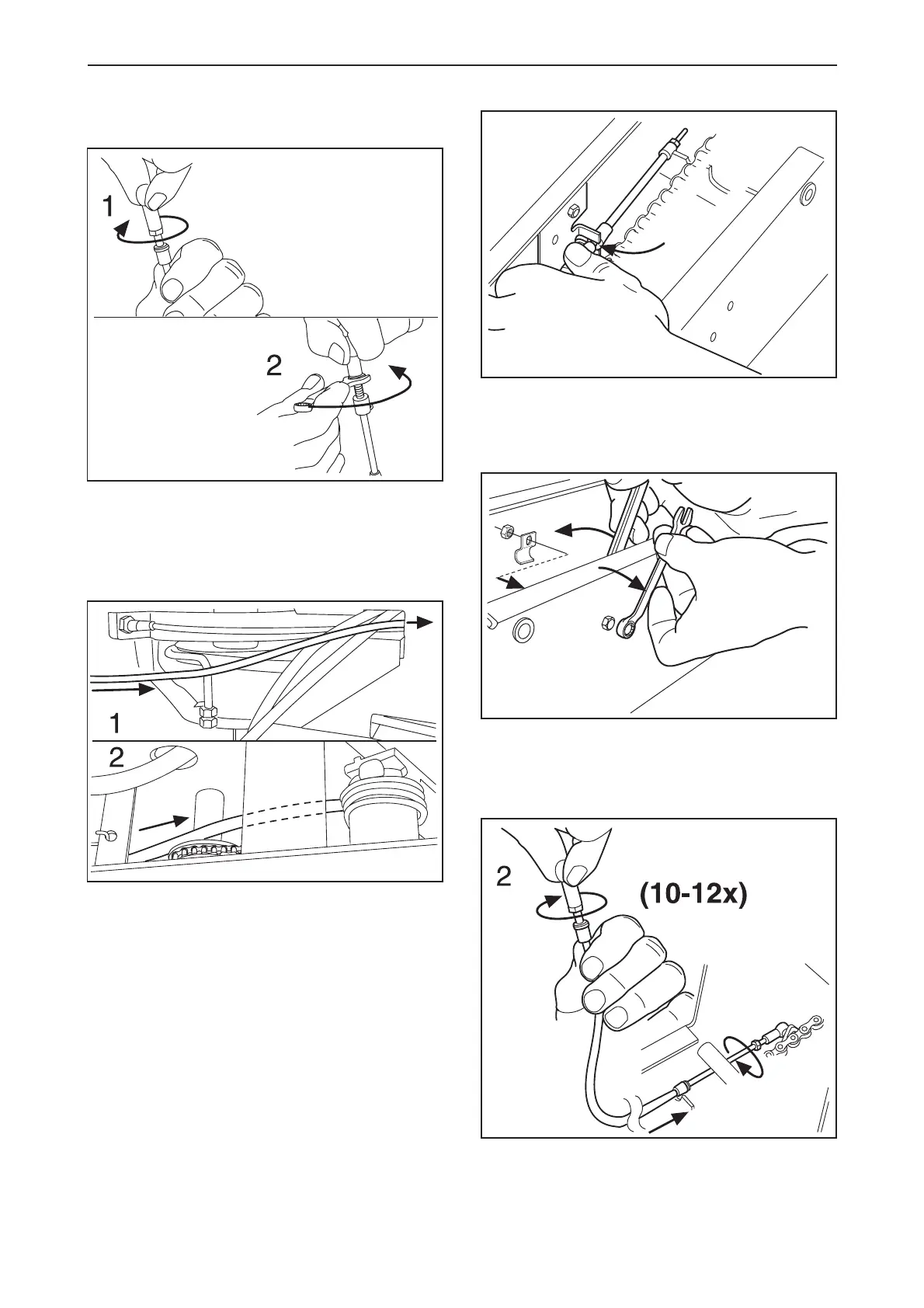 1

2

1

2

2

(10-12x)