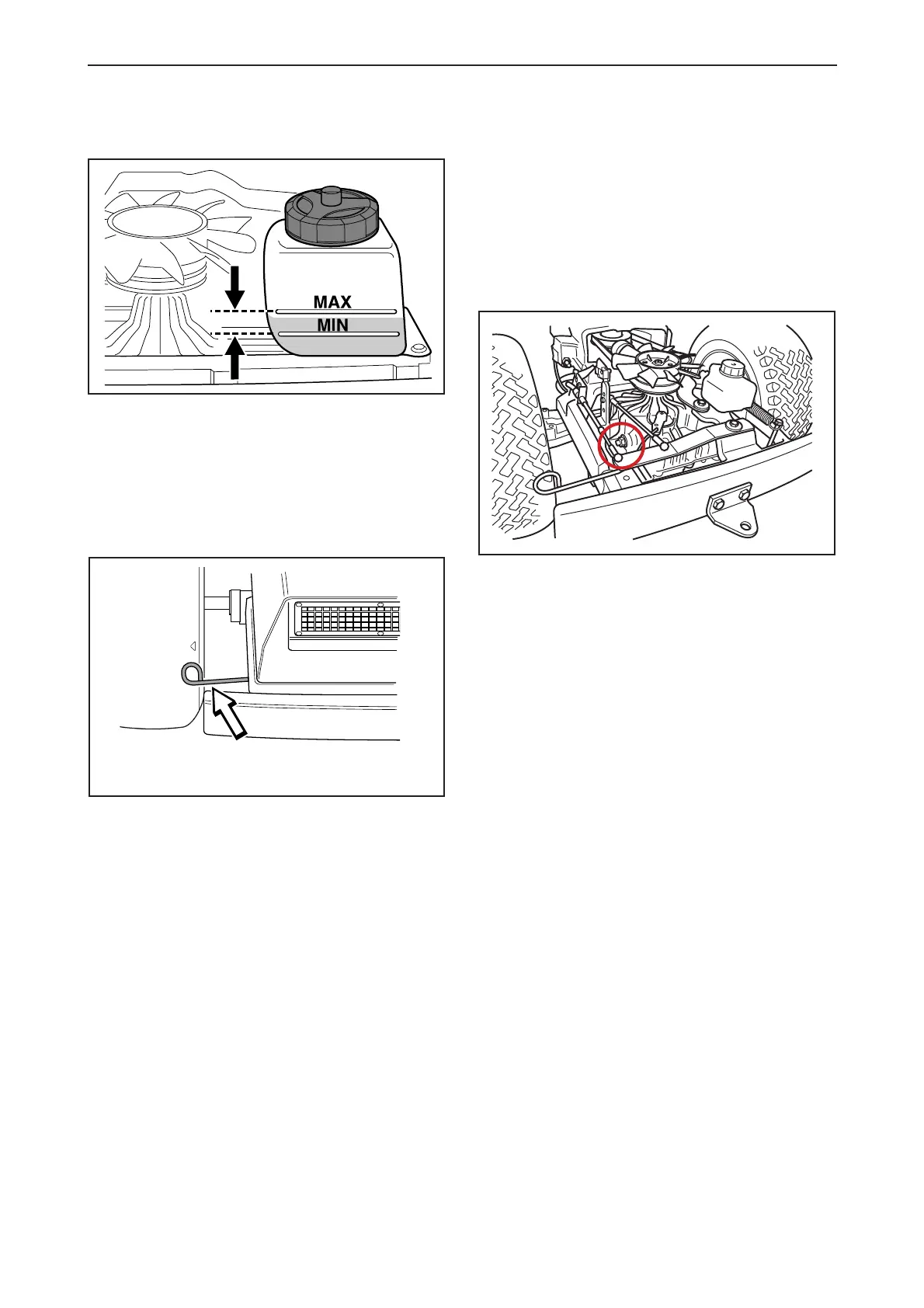 MAX
MIN