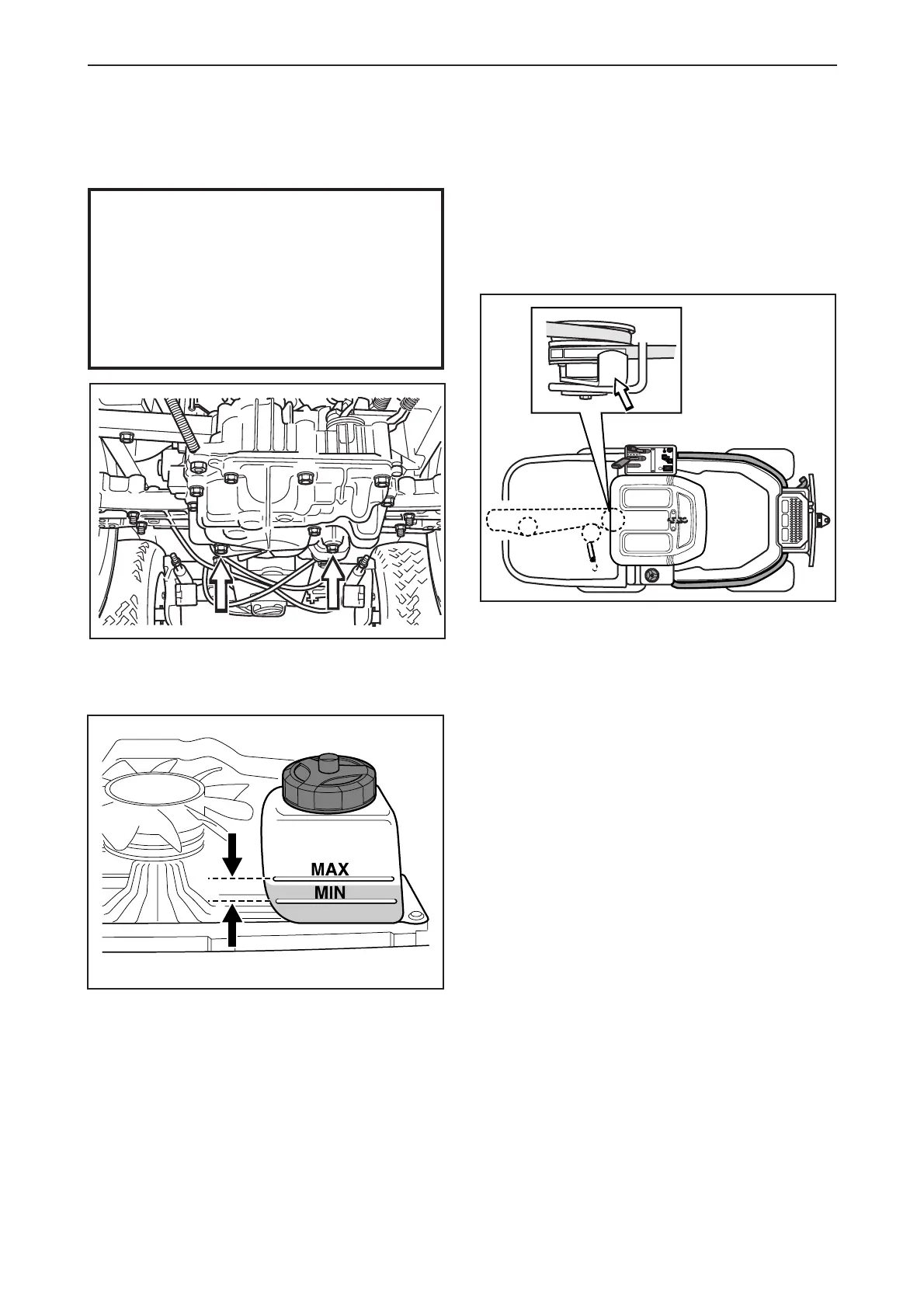 MAX
MIN