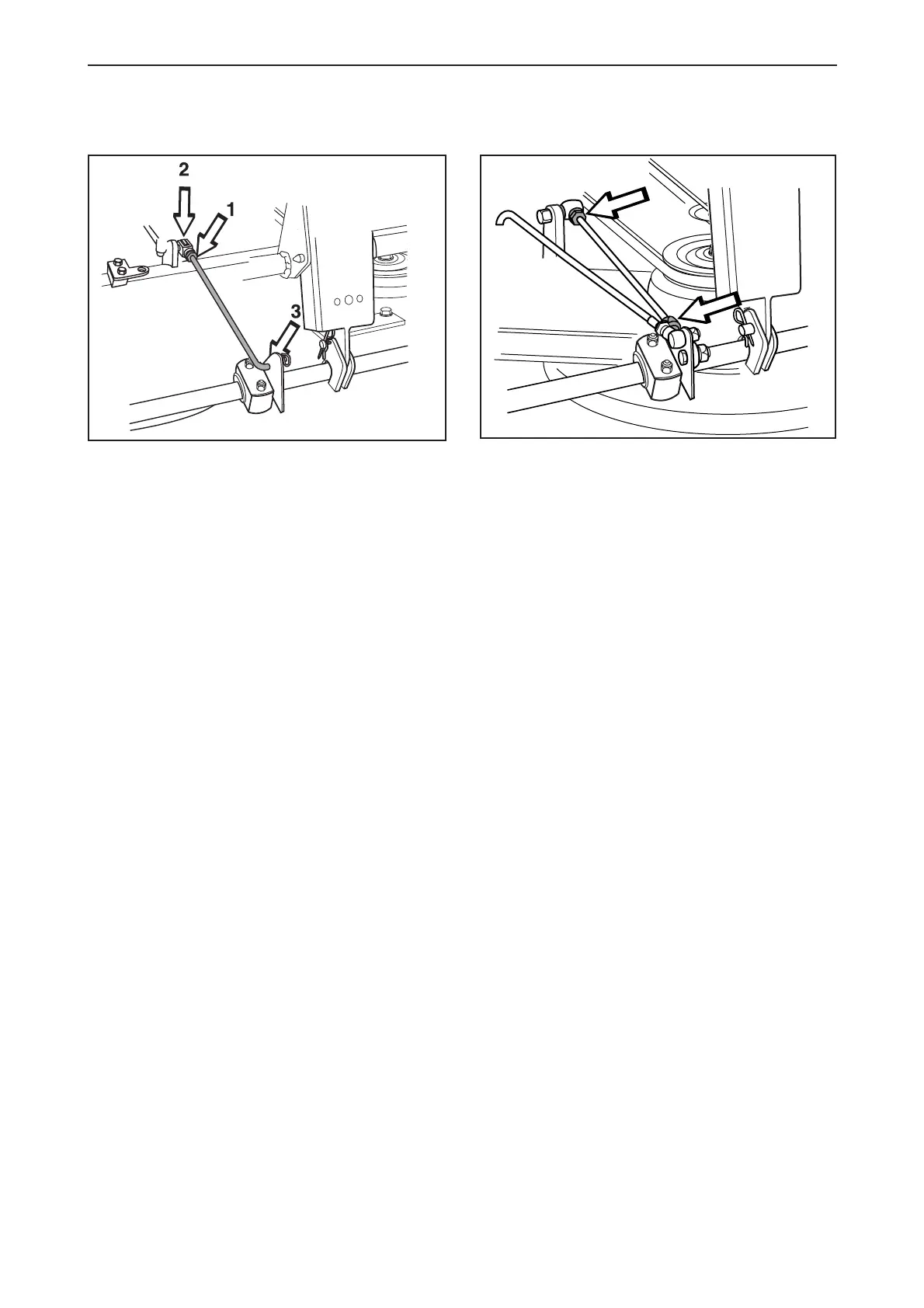 2
1
3