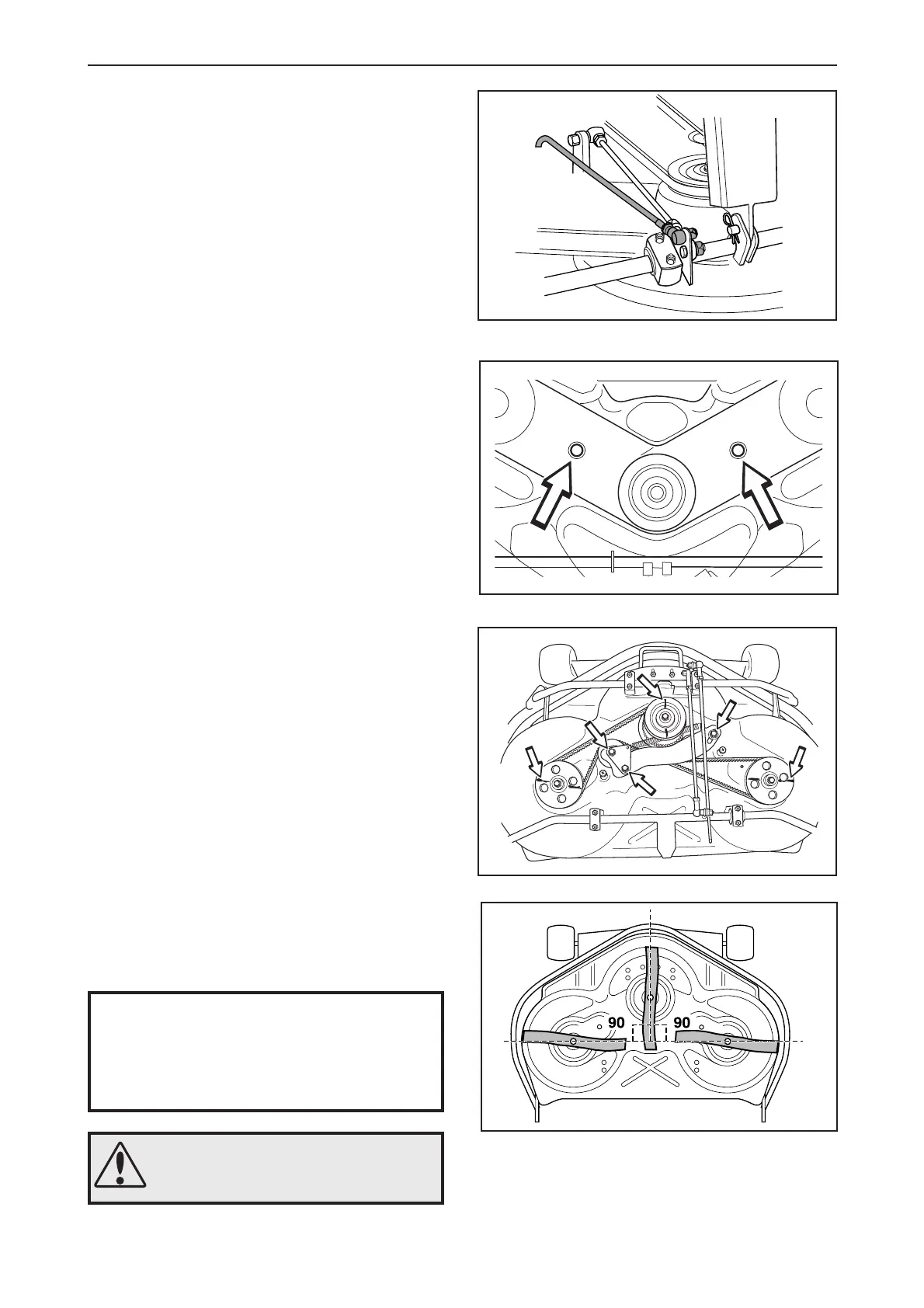 90

90