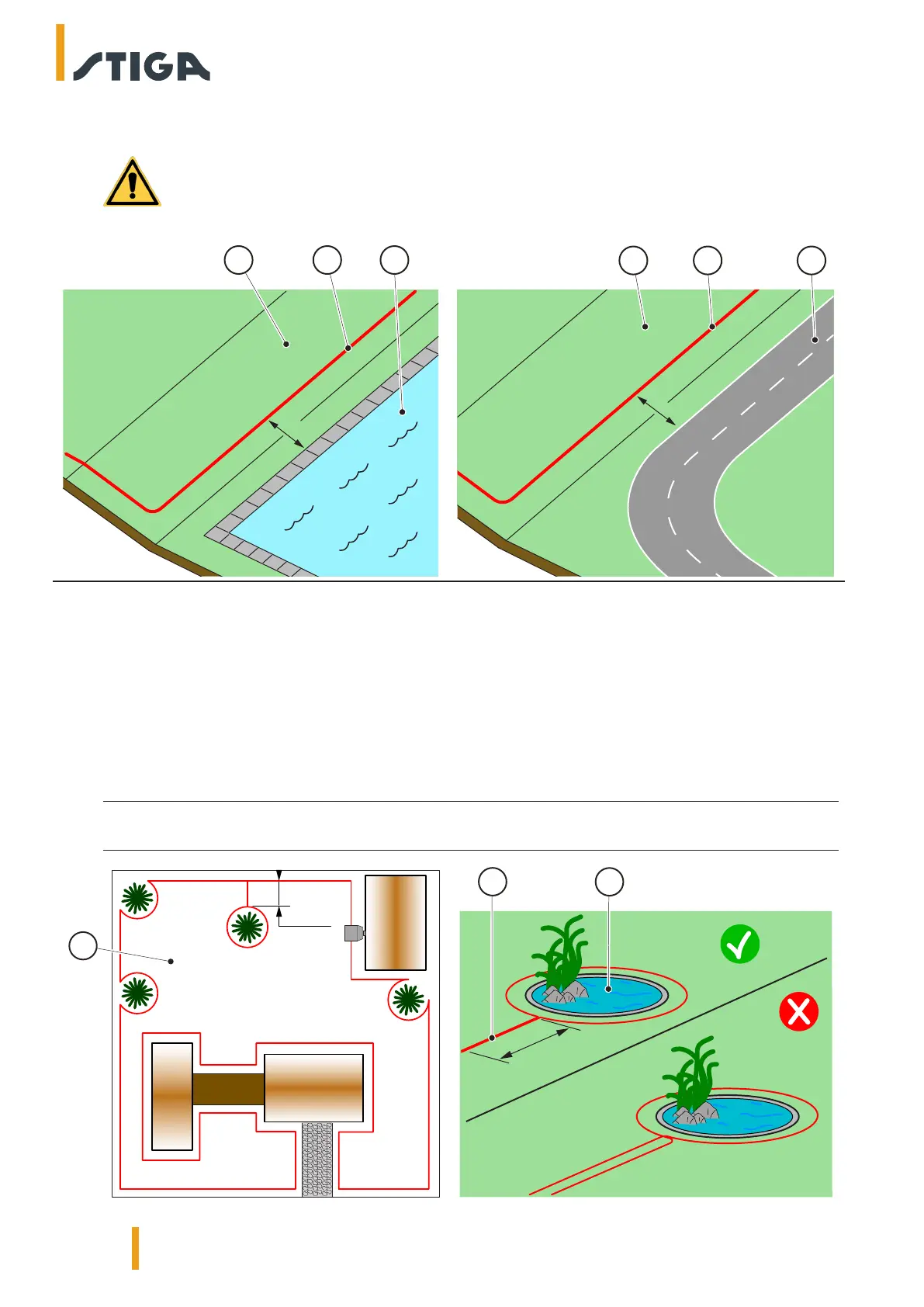 STIGA