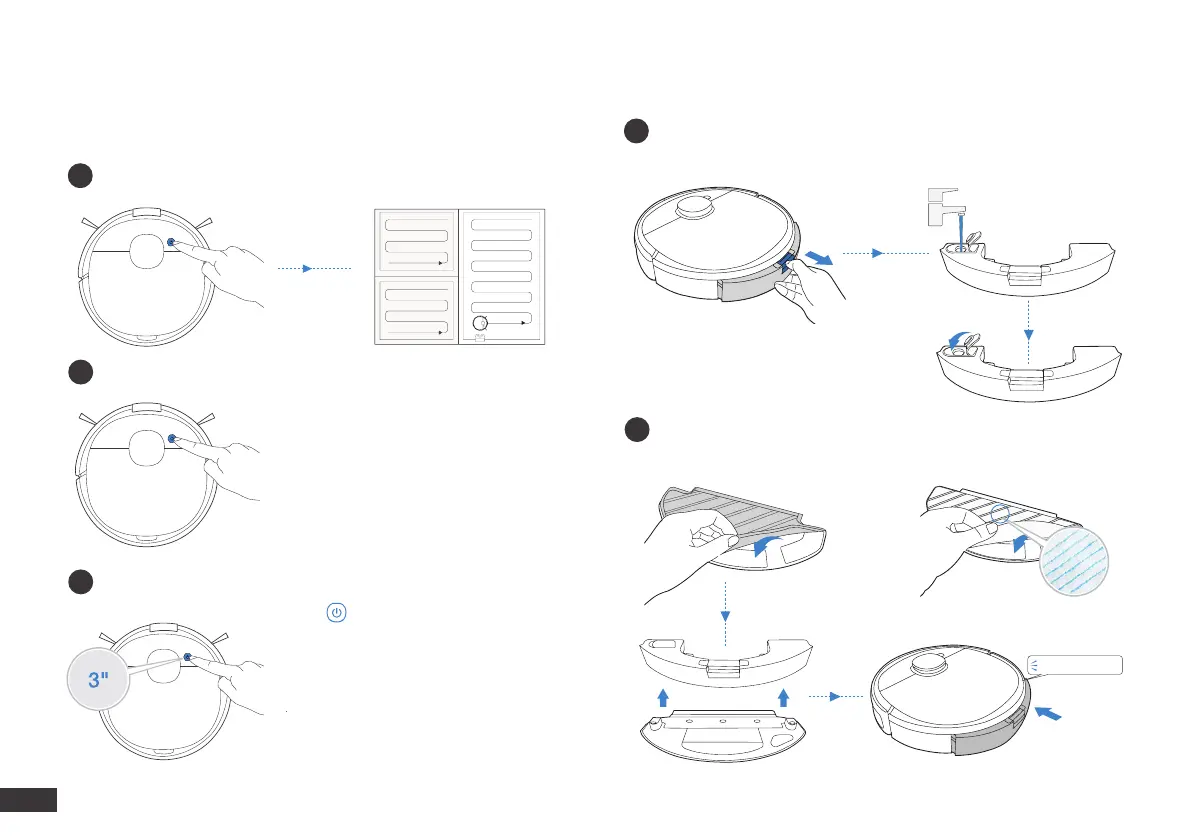 3"