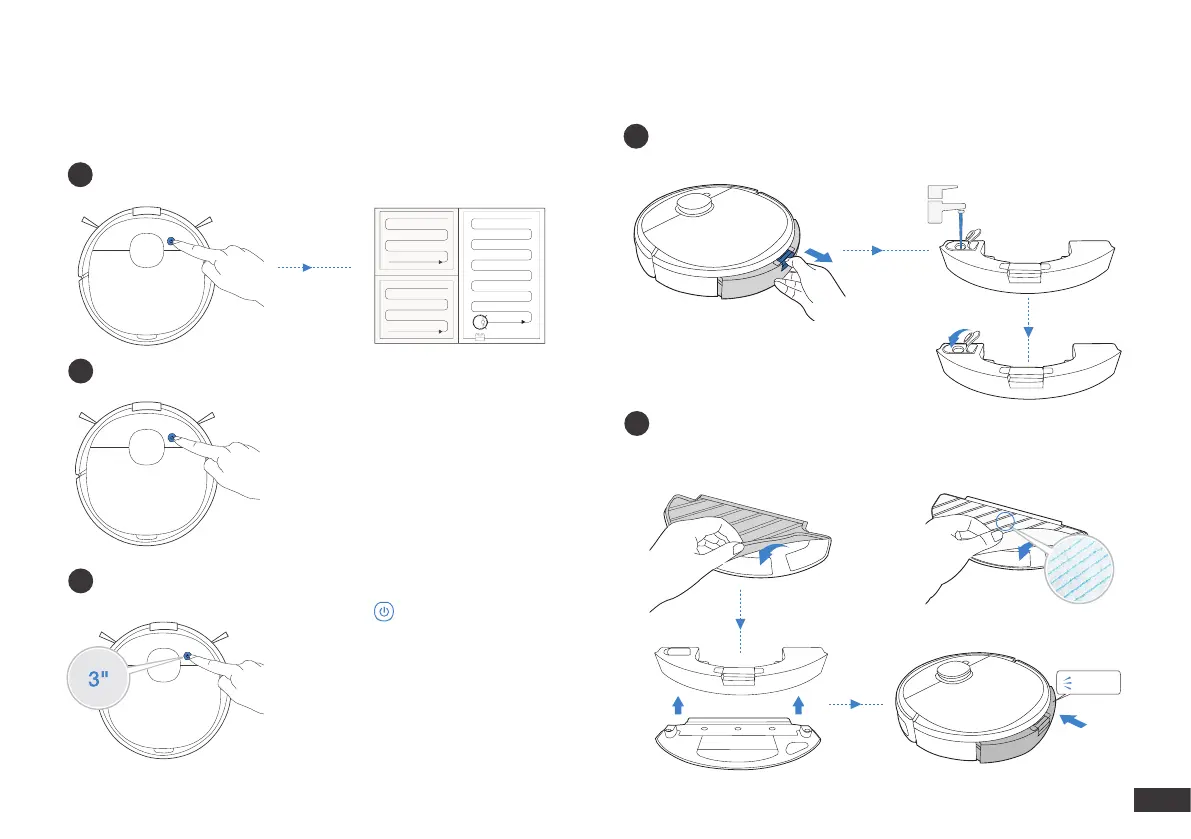 3"