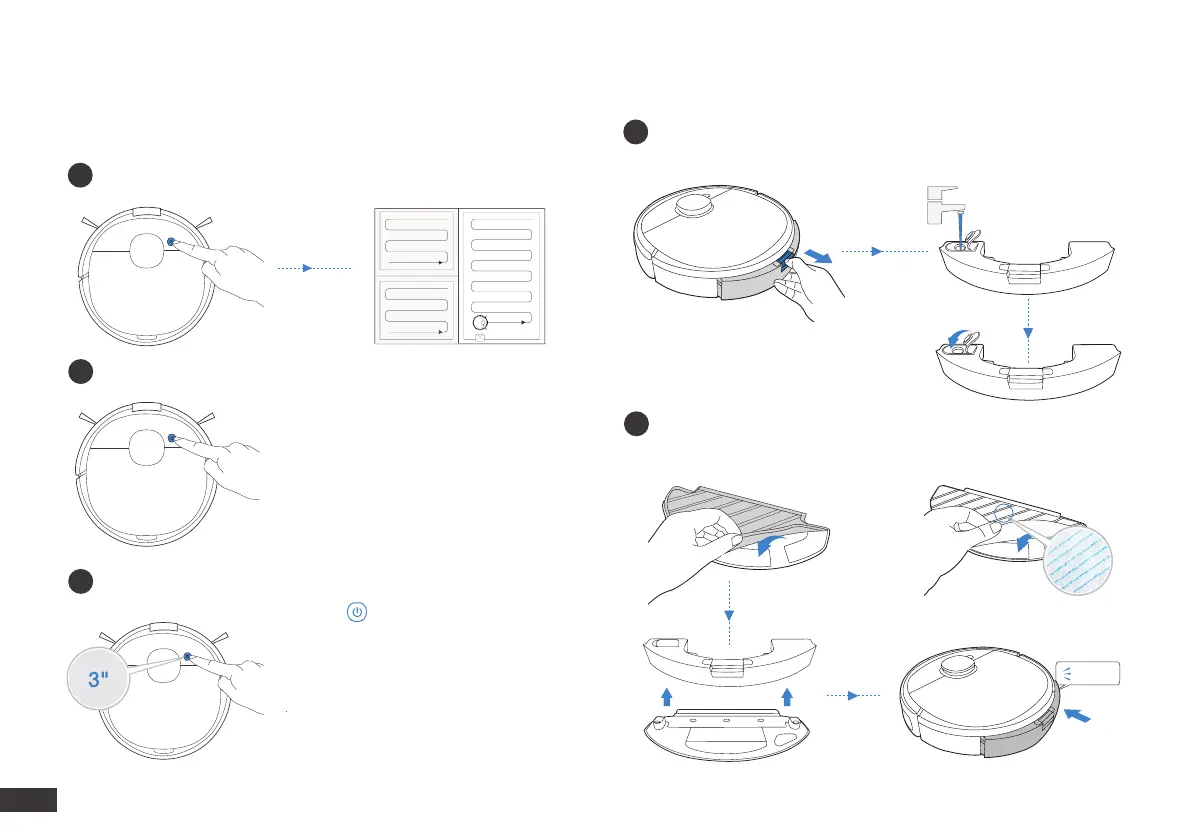 3"