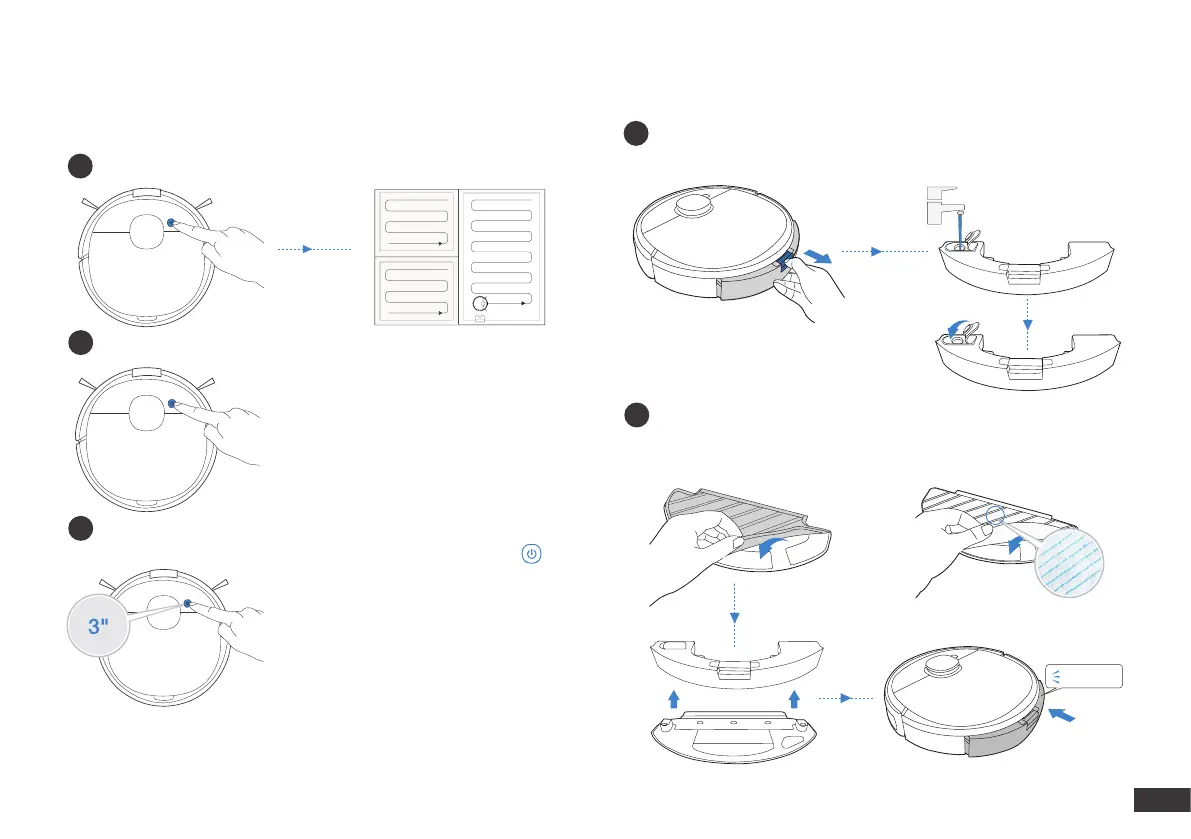 3"