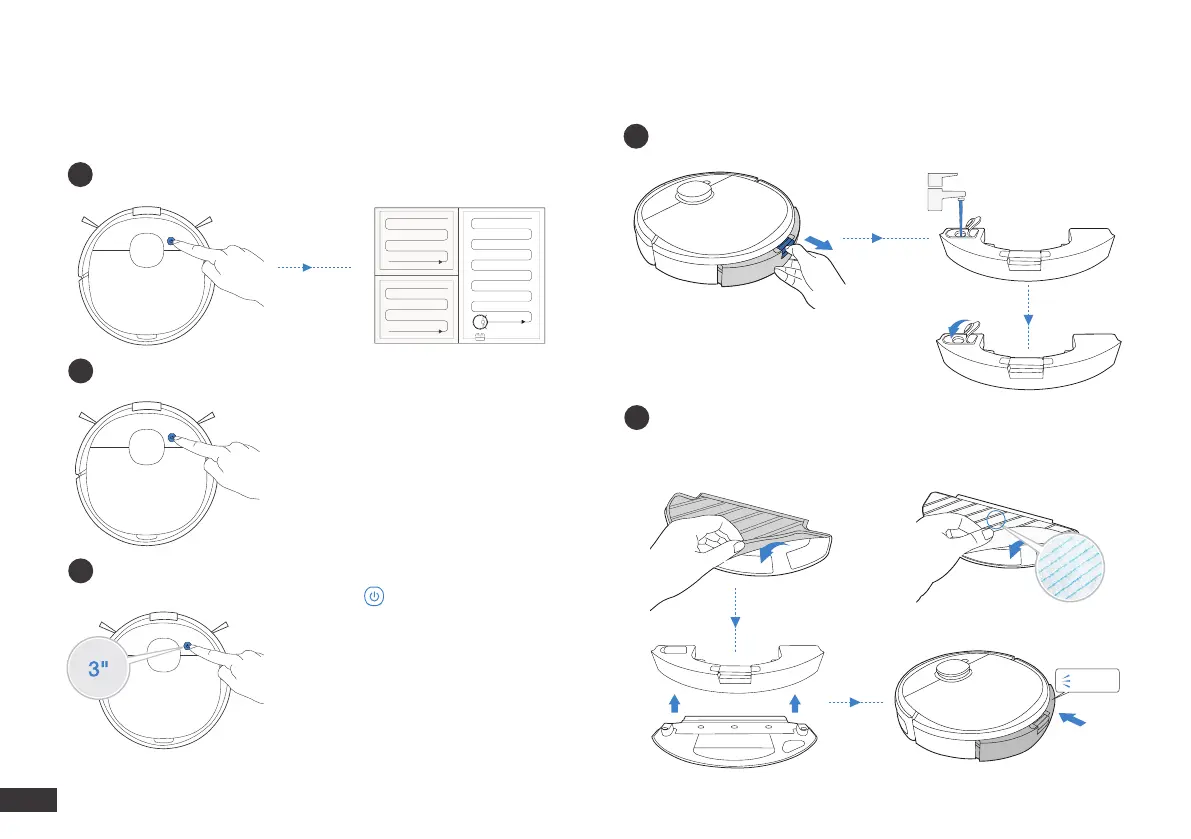 3"