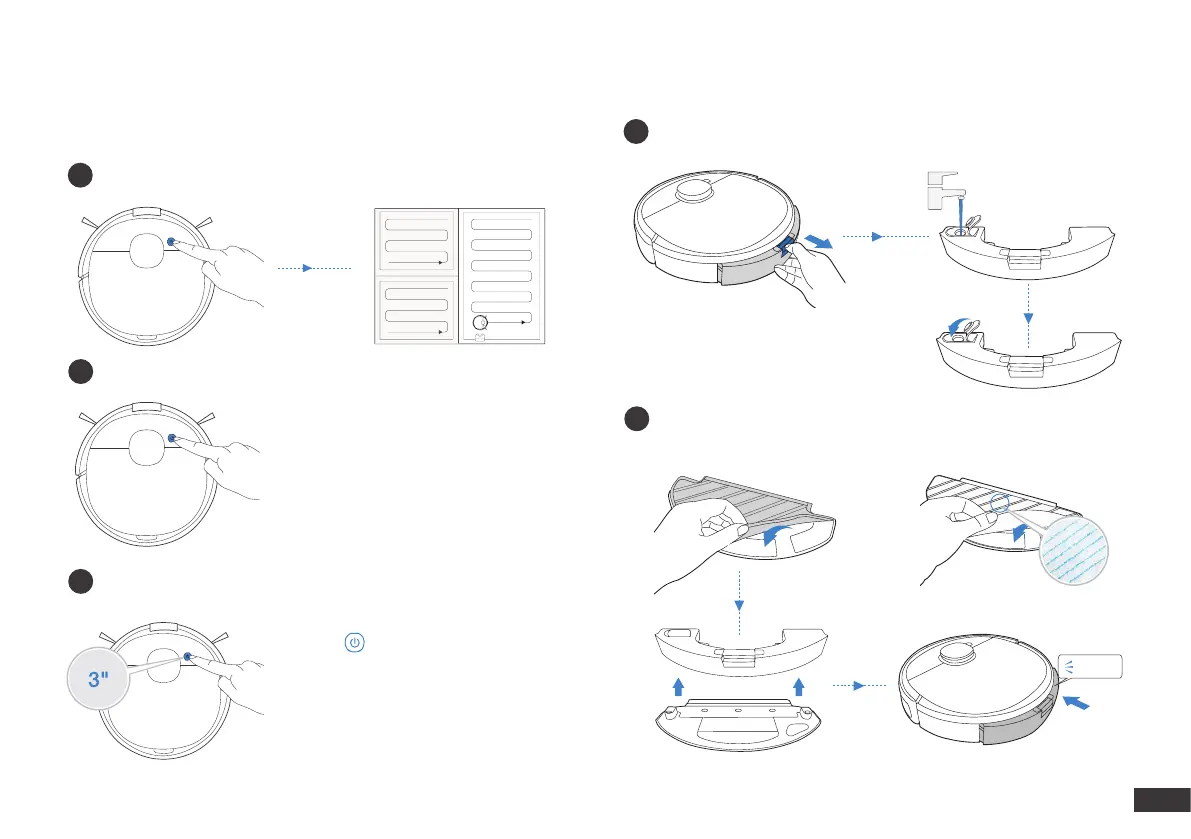 3"