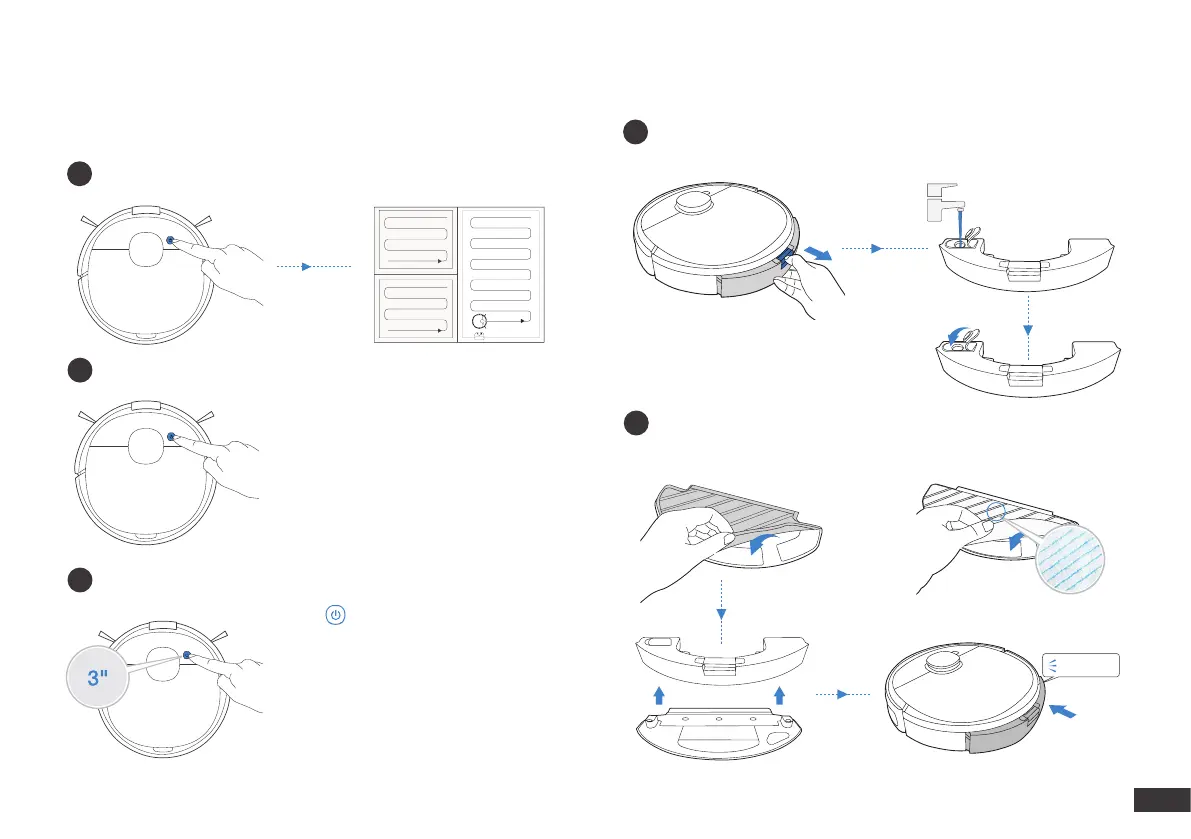 3"