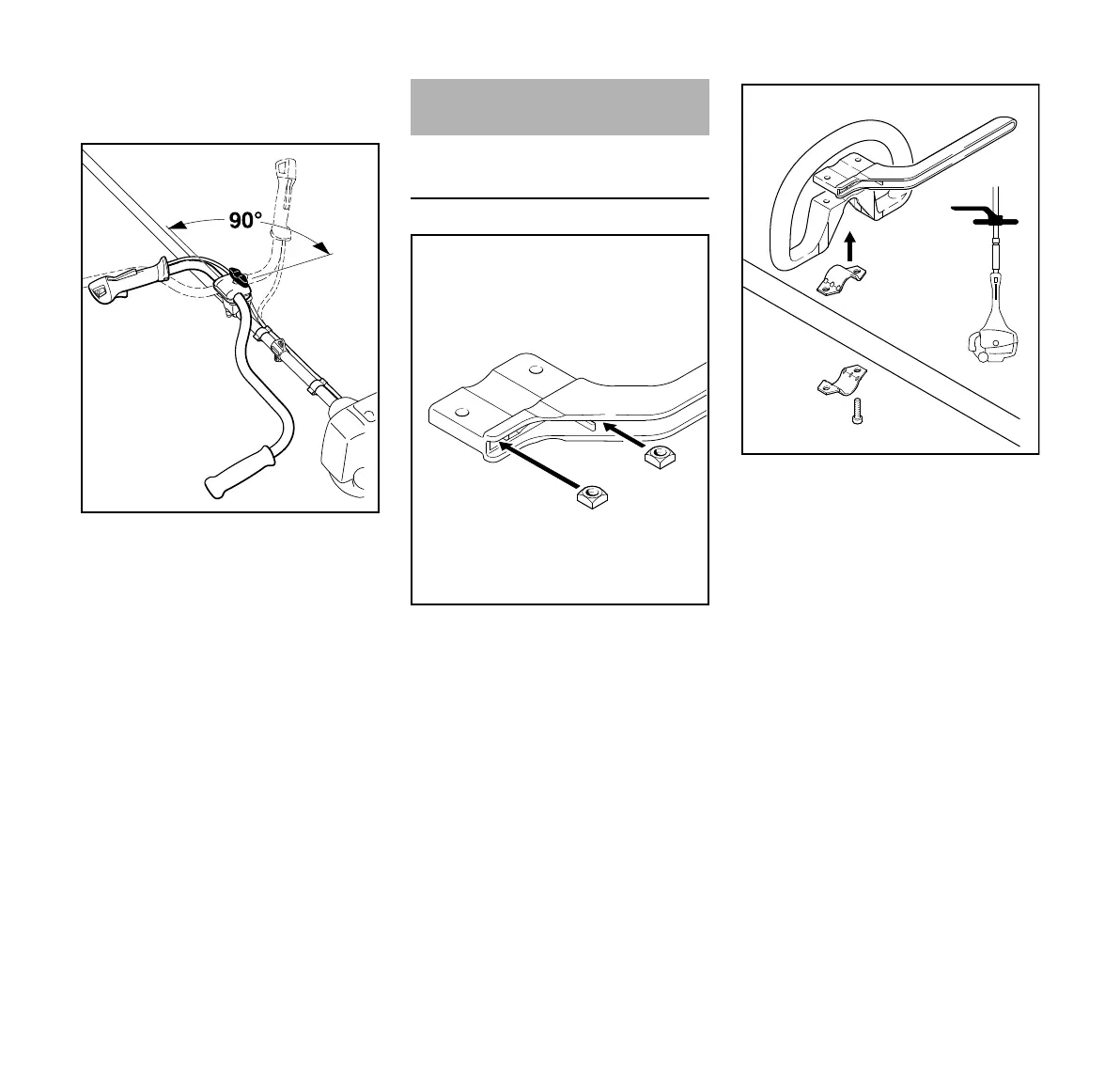 90°