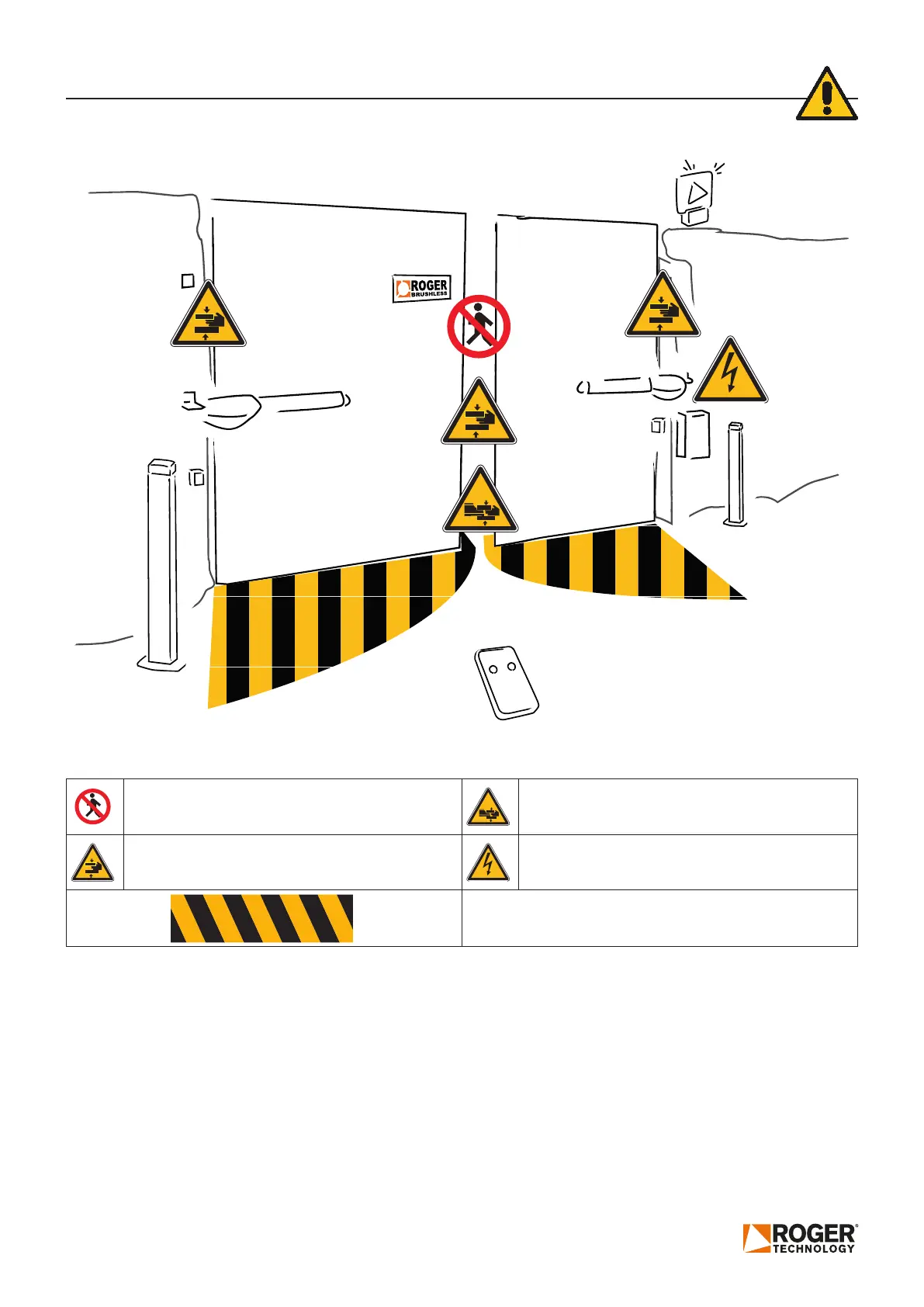 ROGER
BRUSHLESS

ROGER®
TECHNOLOGY