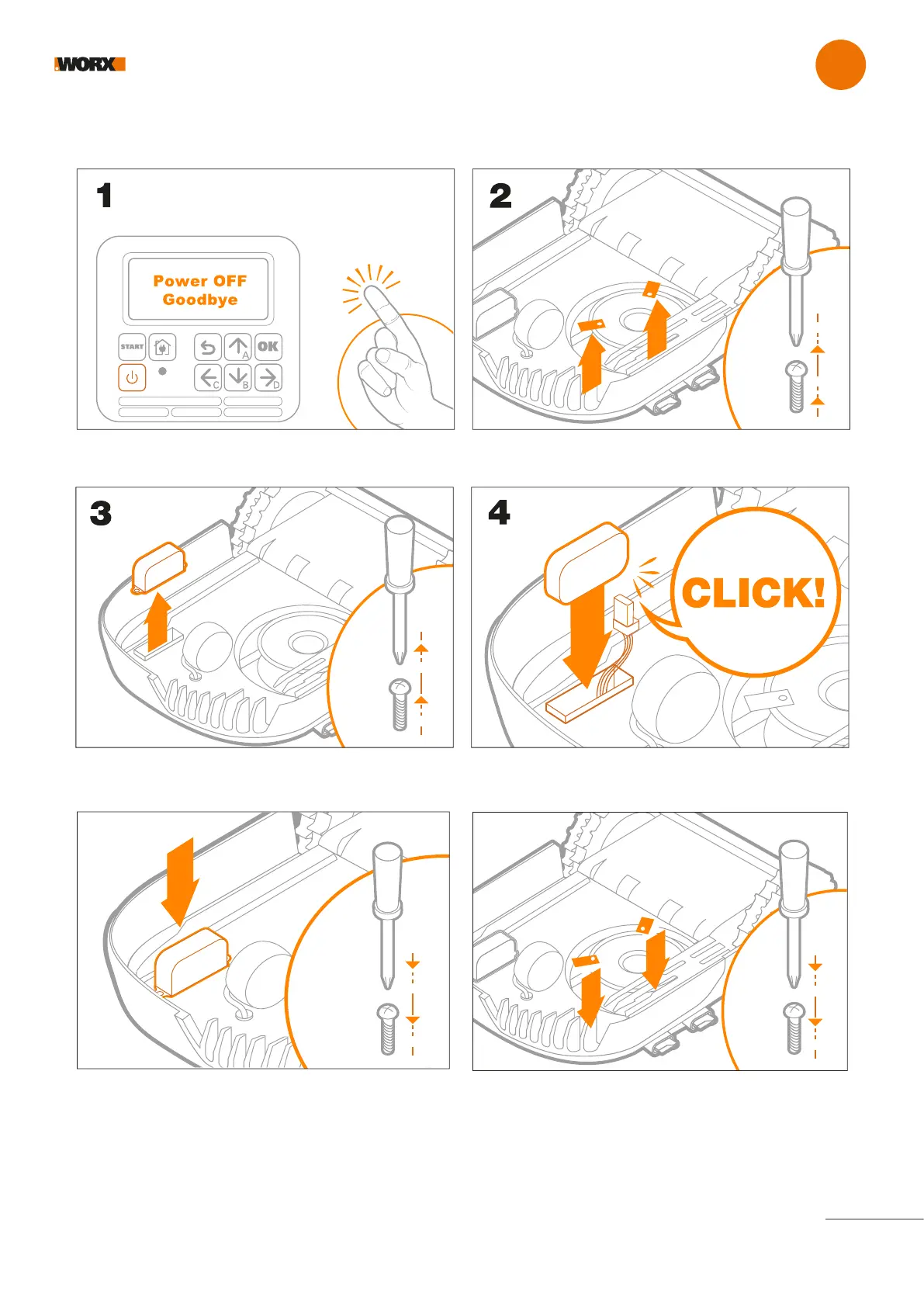 WORX

1

Power OFF
Goodbye

START

OK

A

C

B

D

2

3

4

CLICK!