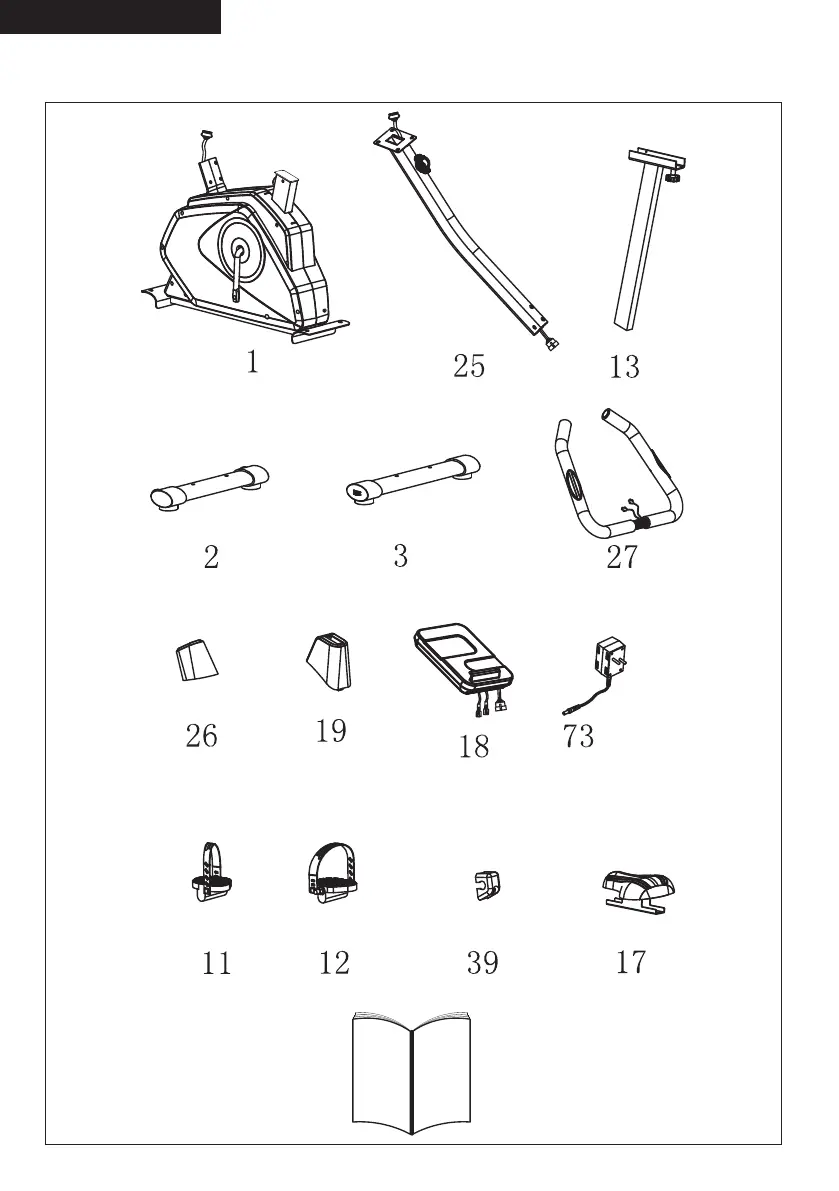 1

25

13

2

3

27

26

19

18

73

11

12

39

17