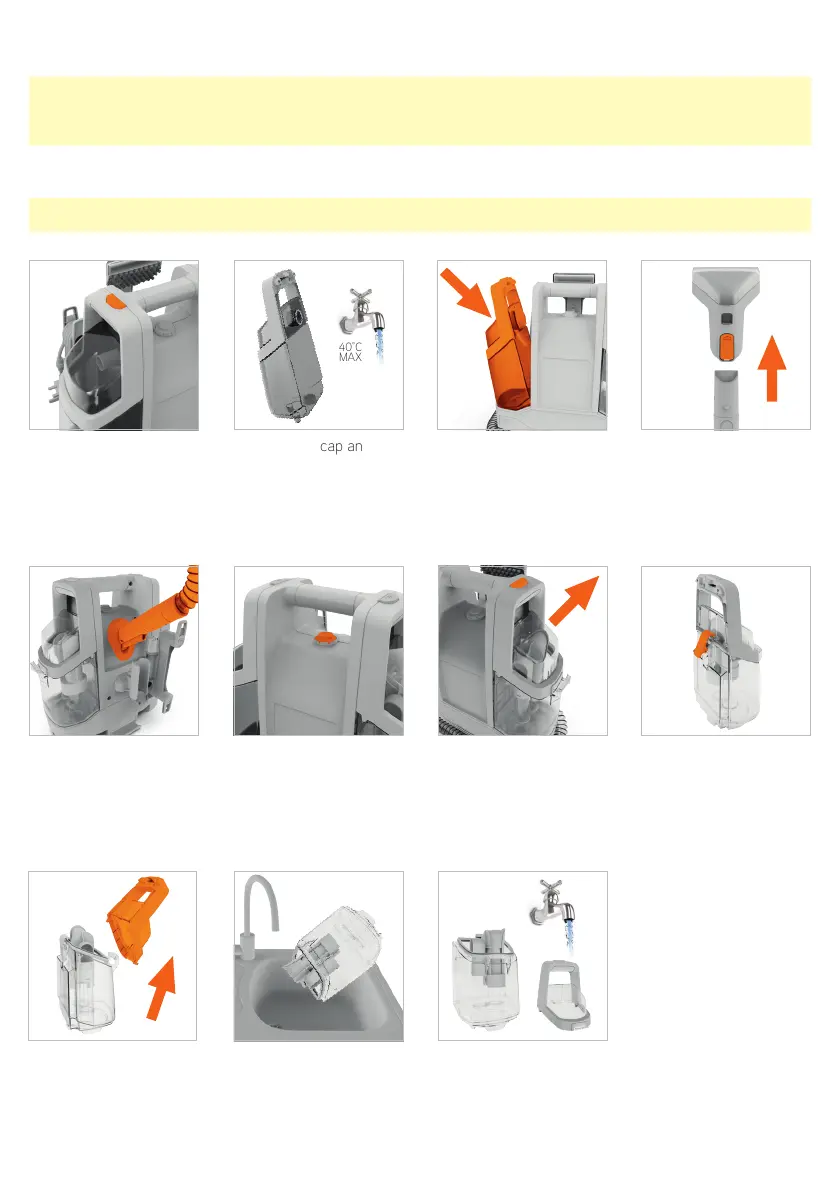 40°C
MAX

cap an