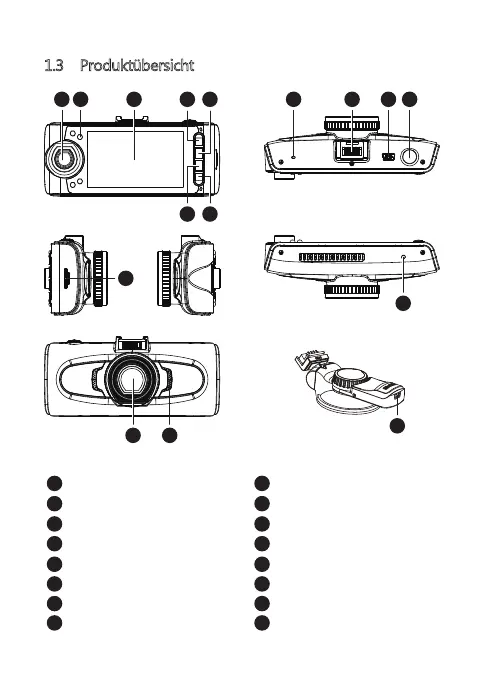 1.3 Produktübersicht