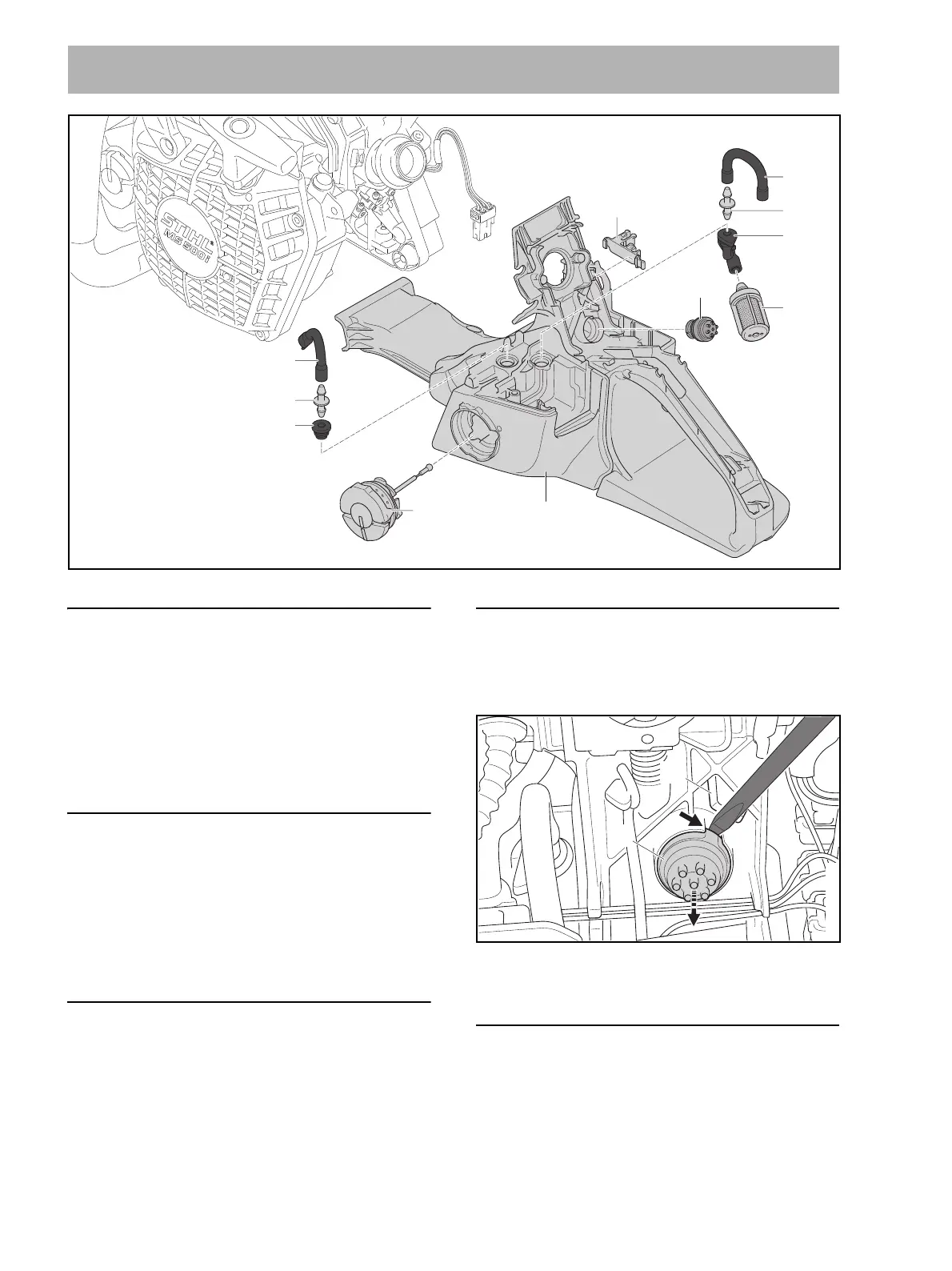 STIHL
MS 500i