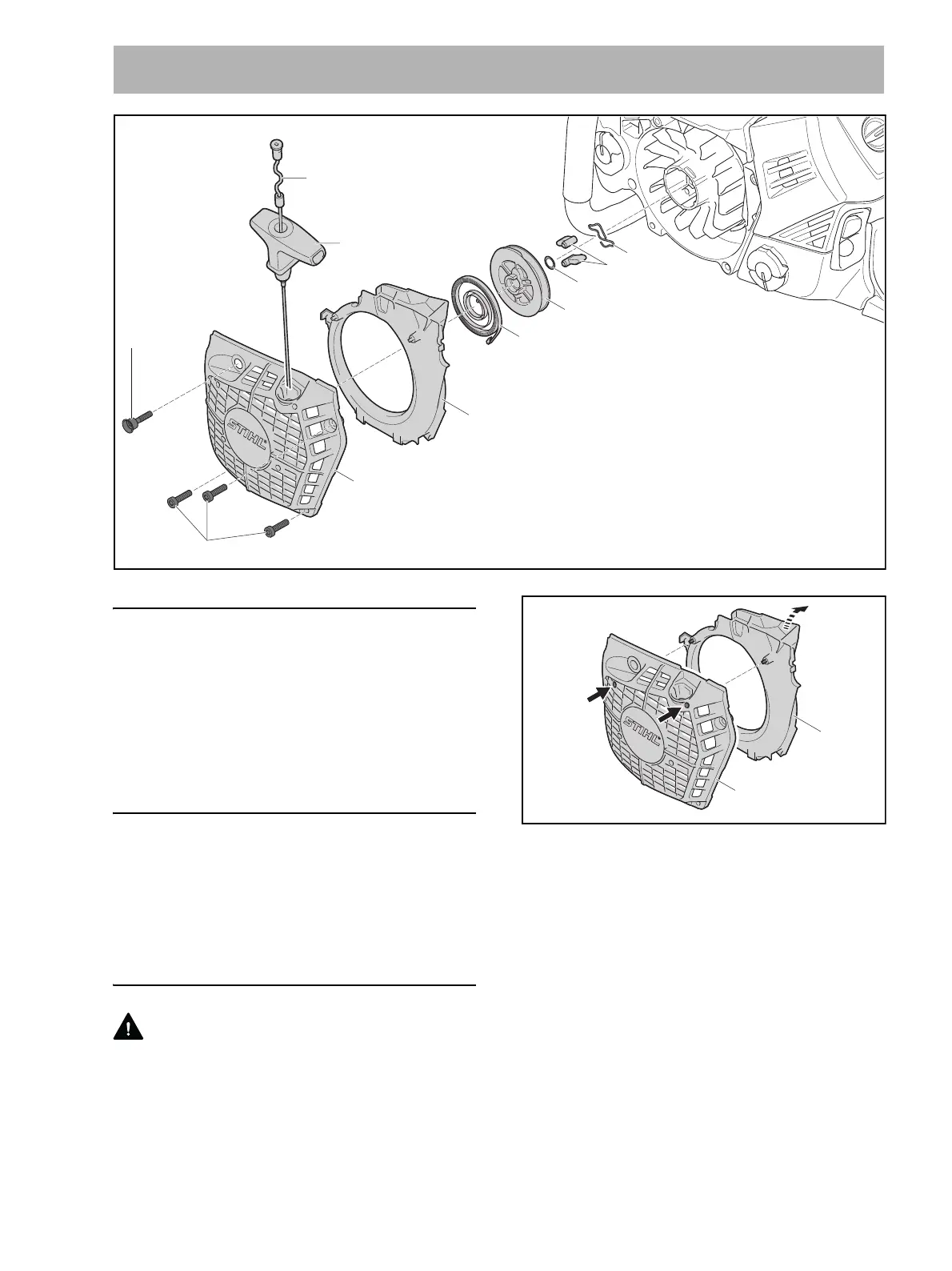 STIHL

STIHL