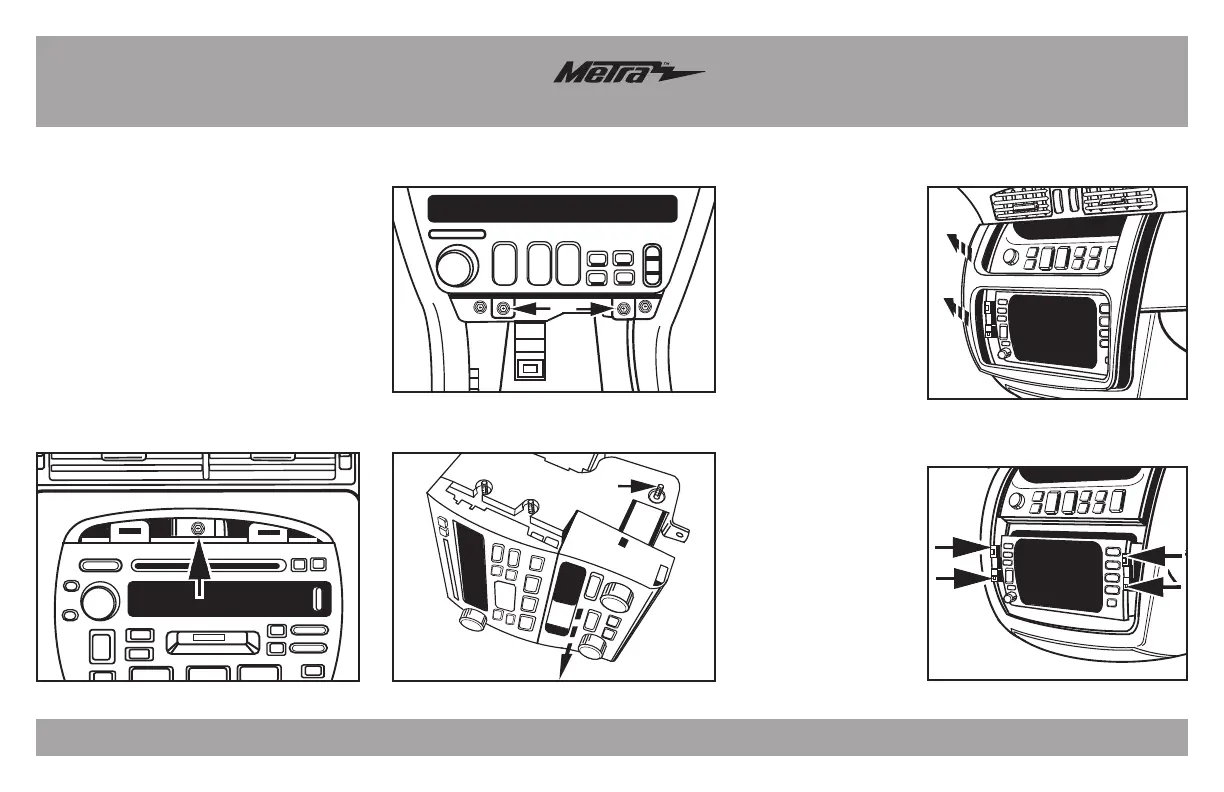 Metra™