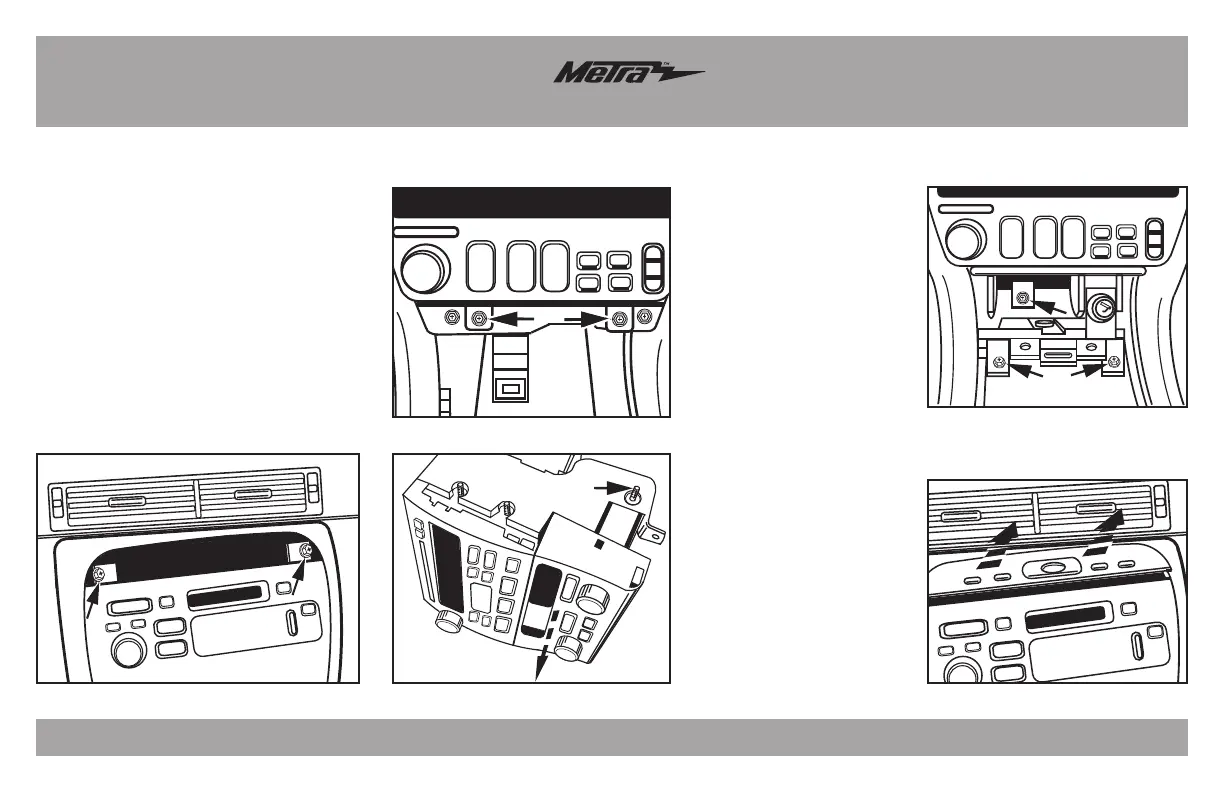 Metra™